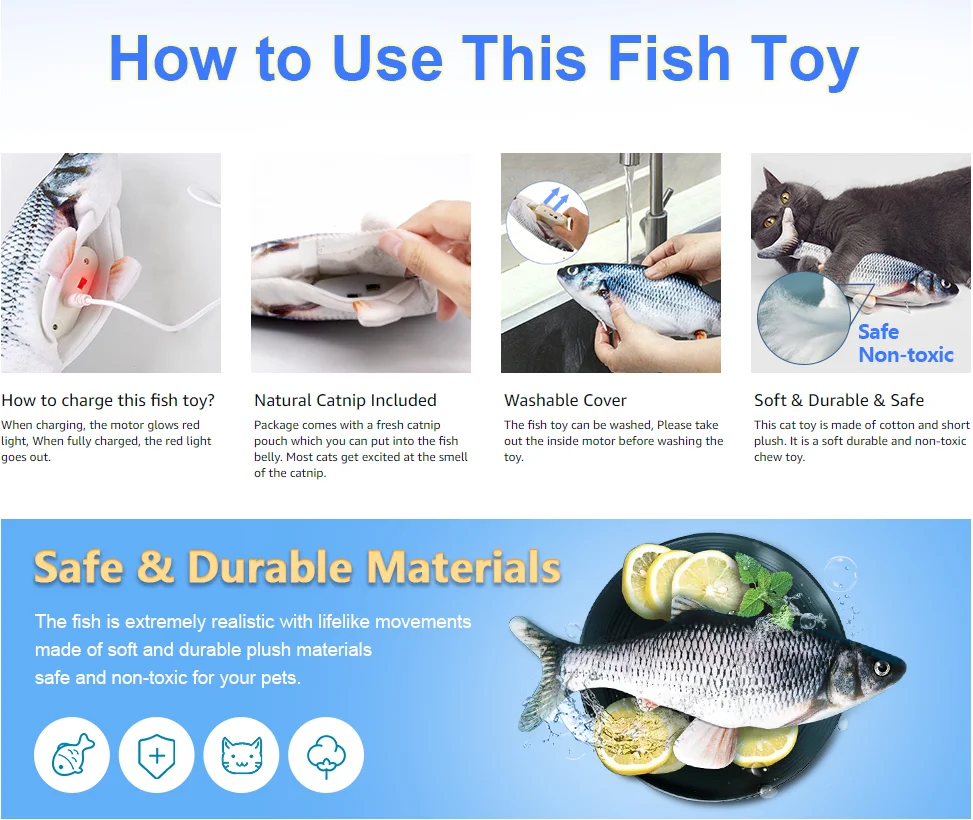 How to Use This Fish Toy

Safe
Non-toxic

How to charge this fish toy?
When charging, the motor glows red light, When fully charged, the red light goes out.

Natural Catnip Included
Package comes with a fresh catnip pouch which you can put into the fish belly. Most cats get excited at the smell of the catnip.

Washable Cover
The fish toy can be washed, Please take out the inside motor before washing the toy.

Soft & Durable & Safe
This cat toy is made of cotton and short plush. It is a soft durable and non-toxic chew toy.

Safe & Durable Materials
The fish is extremely realistic with lifelike movements made of soft and durable plush materials safe and non-toxic for your pets.