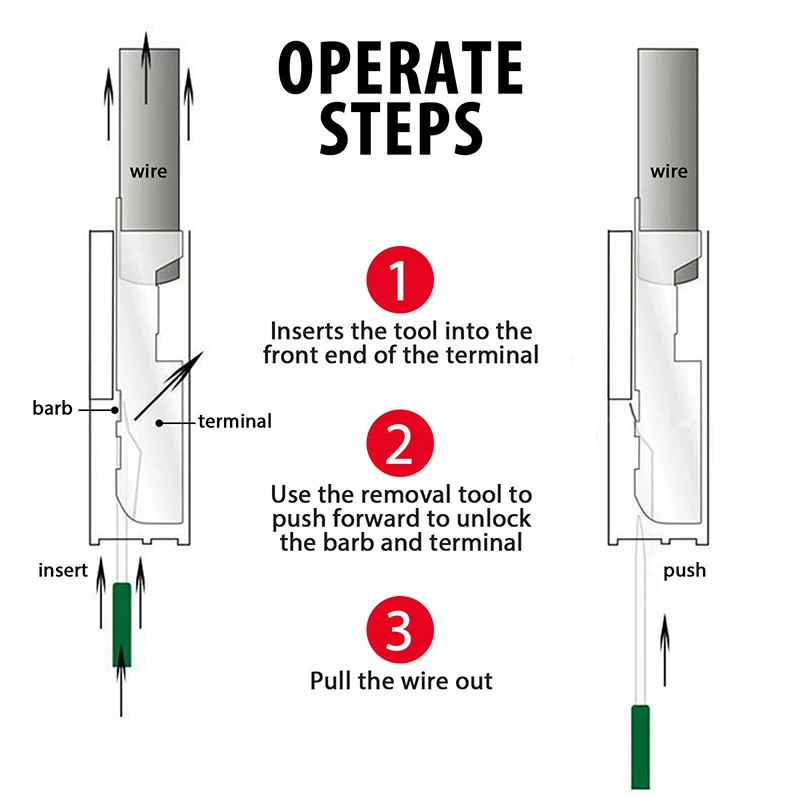 OPERATE STEPS

wire

barb

terminal

insert

1
Inserts the tool into the front end of the terminal

2
Use the removal tool to push forward to unlock the barb and terminal

3
Pull the wire out

wire

push