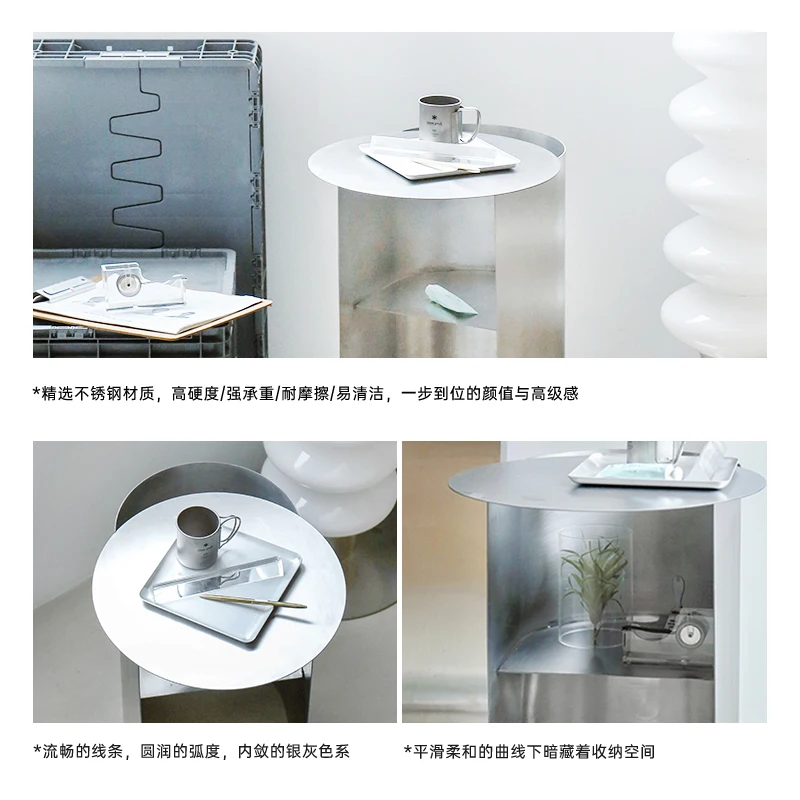 *精选不锈钢材质，高硬度/强承重/耐摩擦/易清洁，一步到位的颜值与高级感

*流畅的线条，圆润的弧度，内敛的银灰色系

*平滑柔和的曲线下暗藏着收纳空间