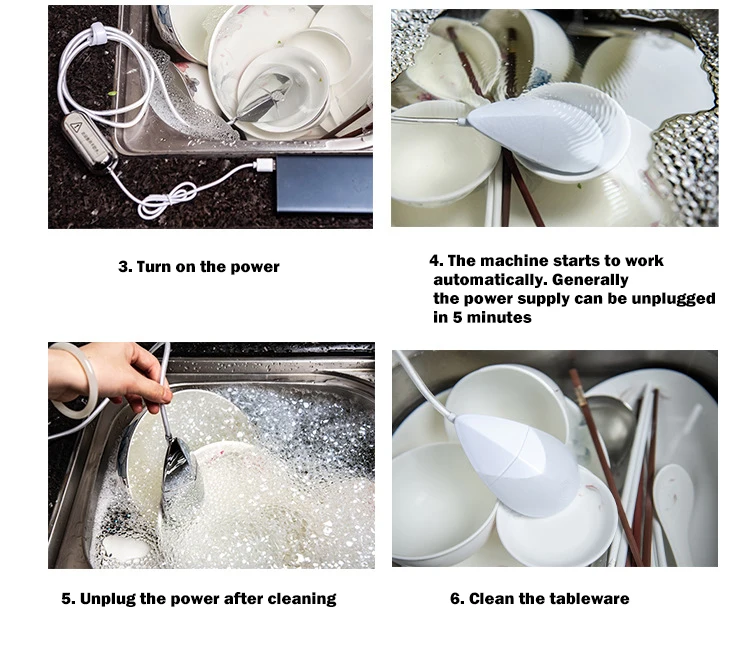 3. Turn on the power

4. The machine starts to work automatically. Generally the power supply can be unplugged in 5 minutes

5. Unplug the power after cleaning

6. Clean the tableware