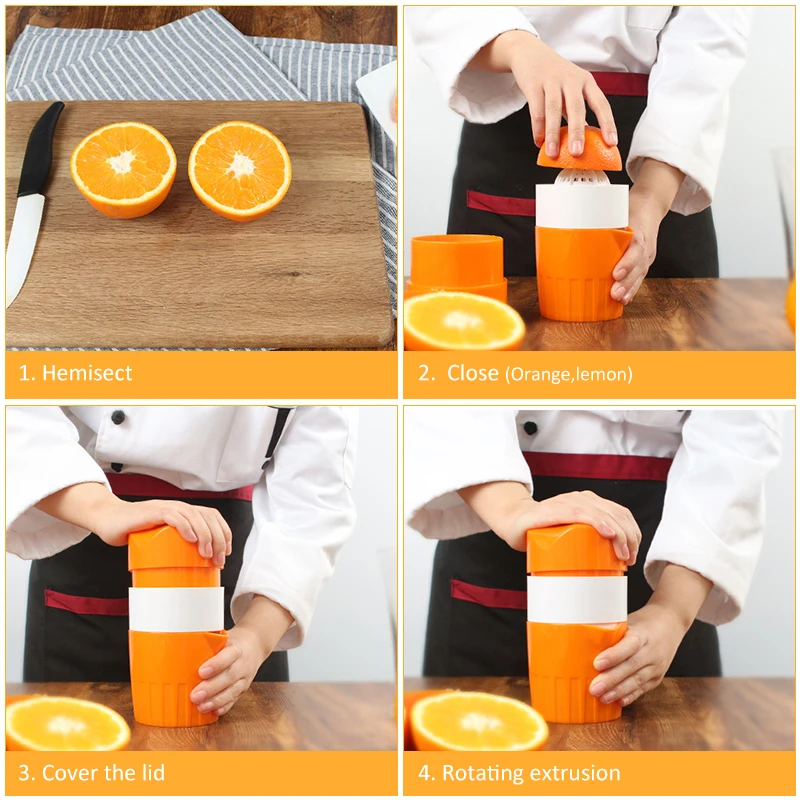 1. Hemisect

2. Close (Orange,lemon)

3. Cover the lid

4. Rotating extrusion