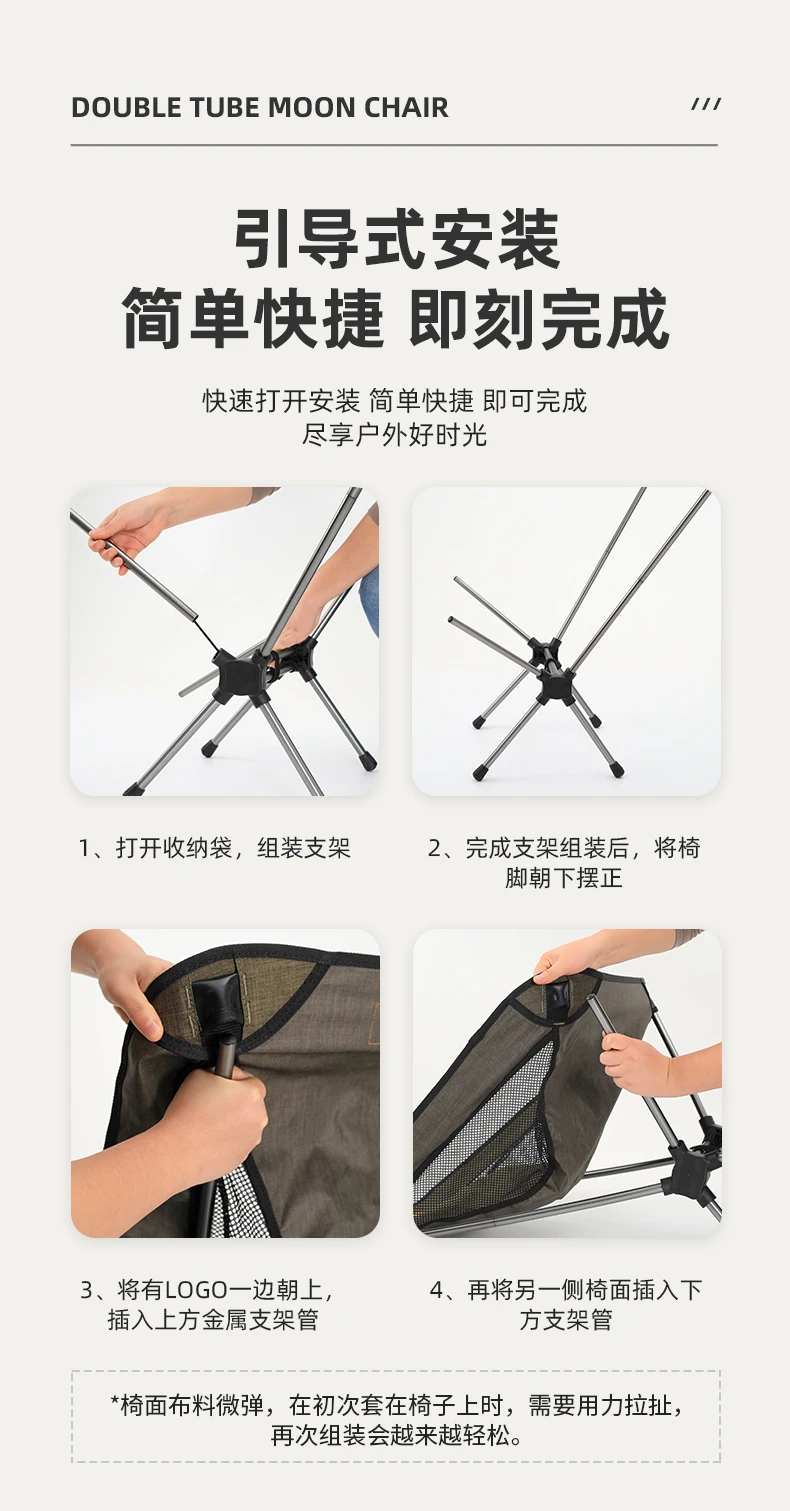 DOUBLE TUBE MOON CHAIR ///

引导式安装
简单快捷 即刻完成

快速打开安装 简单快捷 即可完成
尽享户外好时光

1、打开收纳袋，组装支架

2、完成支架组装后，将椅脚朝下摆正

3、将有LOGO一边朝上，插入上方金属支架管

4、再将另一侧椅面插入下方支架管

*椅面布料微弹，在初次套在椅子上时，需要用力拉扯，再次组装会越来越轻松。