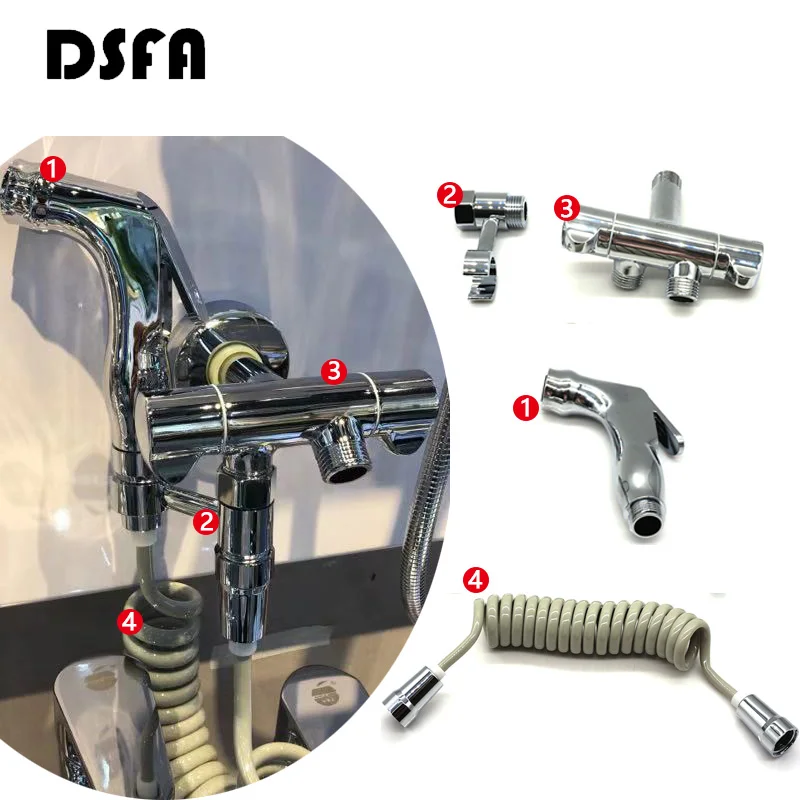 DSFA

1
3
2
4

2
3
1
4