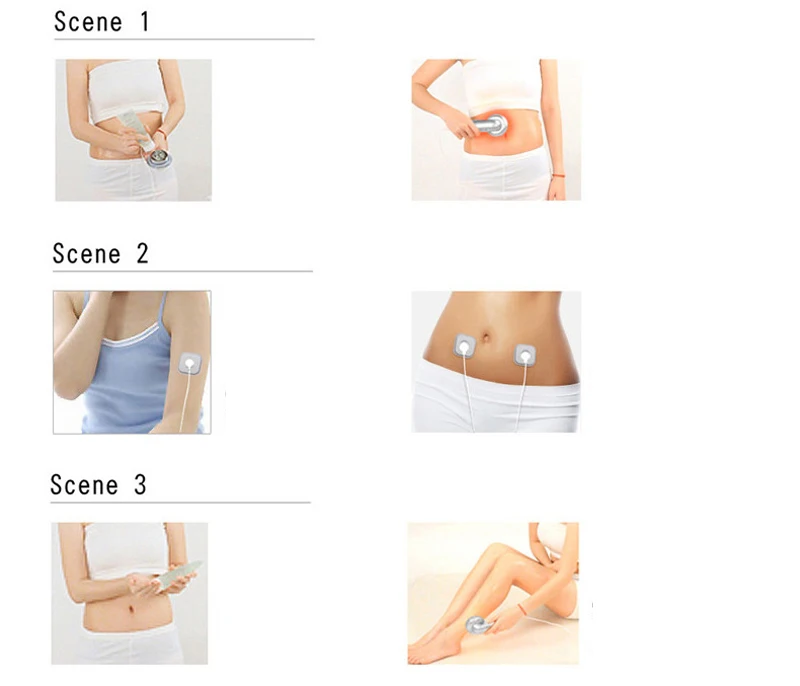 Scene 1

Scene 2

Scene 3