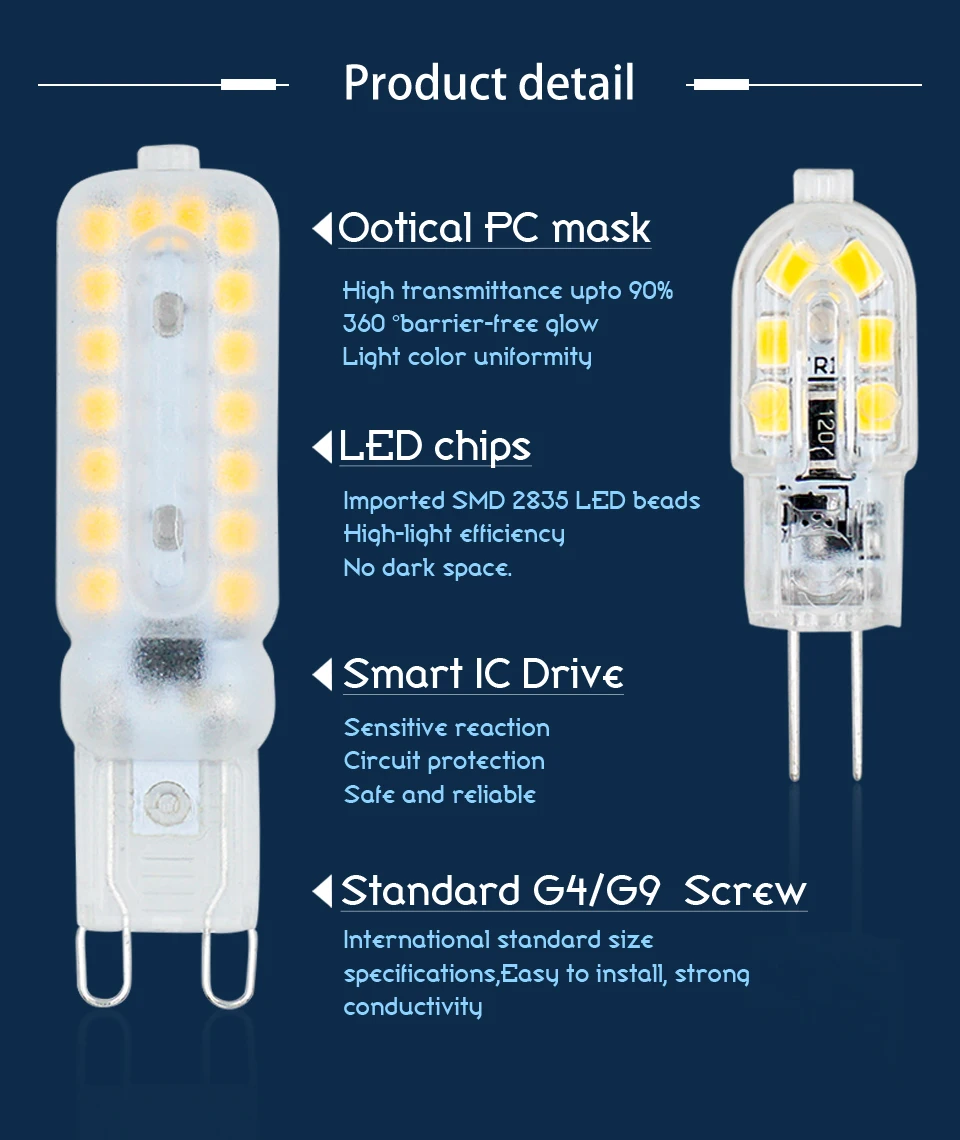 Product detail

Ootical PC mask

High transmittance upto 90%
360 °barrier-free glow
Light color uniformity

LED chips

Imported SMD 2835 LED beads
High-light efficiency
No dark space.

Smart IC Drive

Sensitive reaction
Circuit protection
Safe and reliable

Standard G4/G9 Screw

International standard size specifications,Easy to install, strong conductivity

R1
120