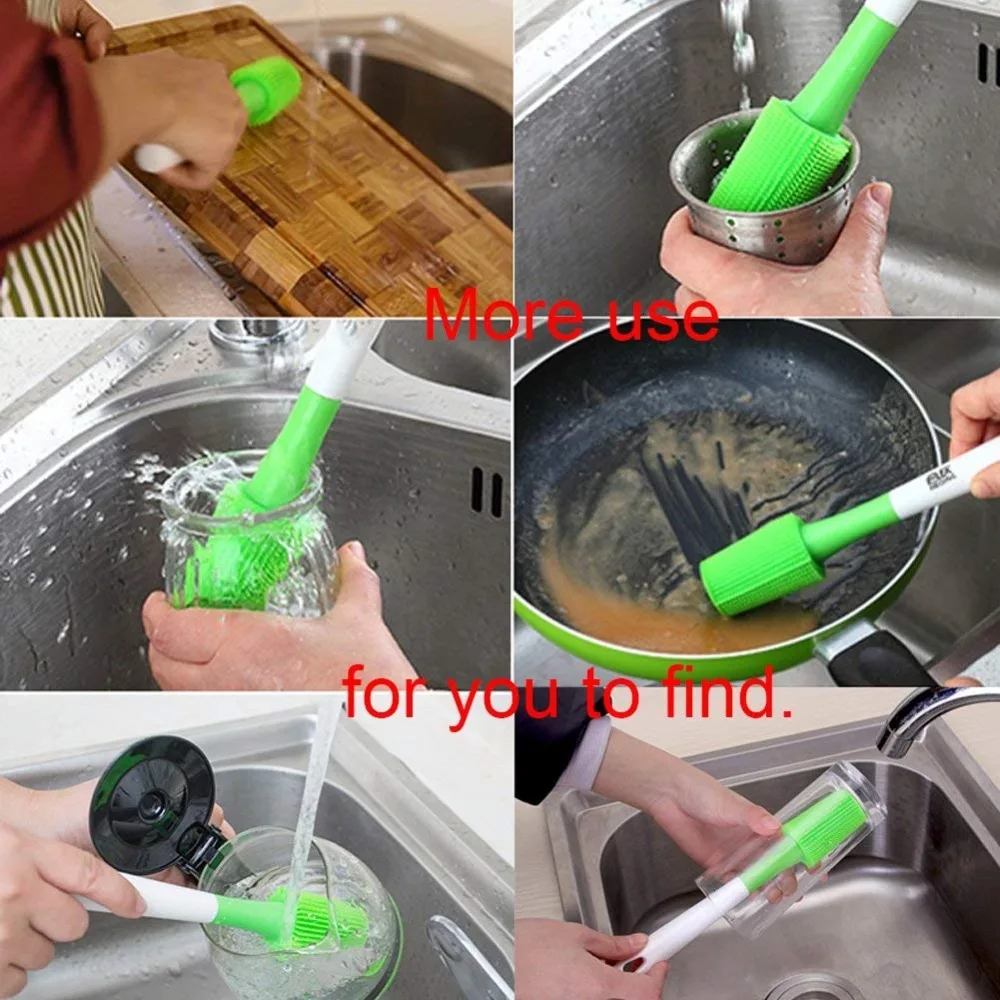 More use

for you to find.