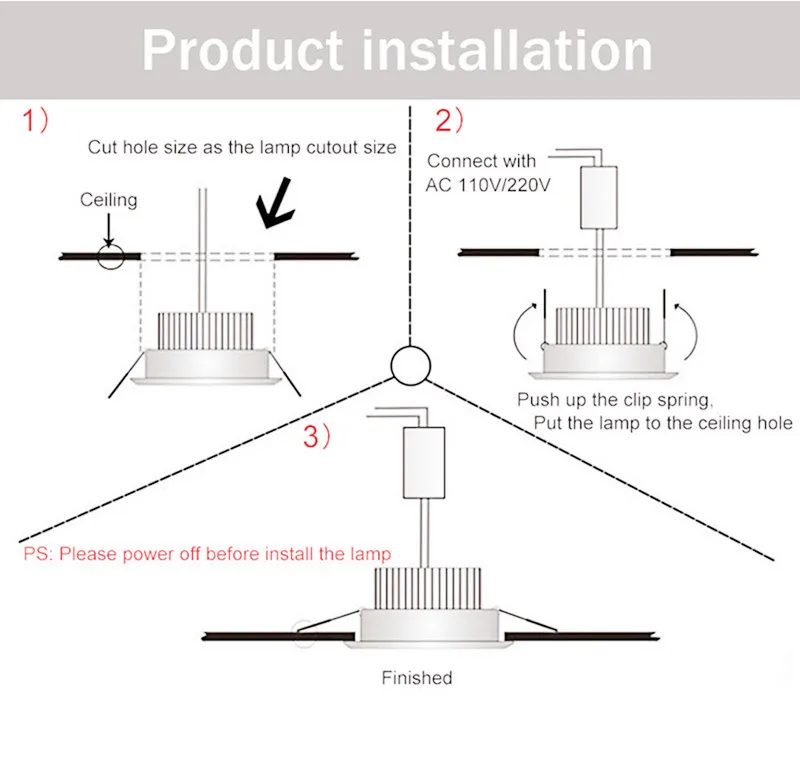 Product installation

1)

Cut hole size as the lamp cutout size

Ceiling

2)

Connect with AC 110V/220V

Push up the clip spring, Put the lamp to the ceiling hole

3)

PS: Please power off before install the lamp

Finished