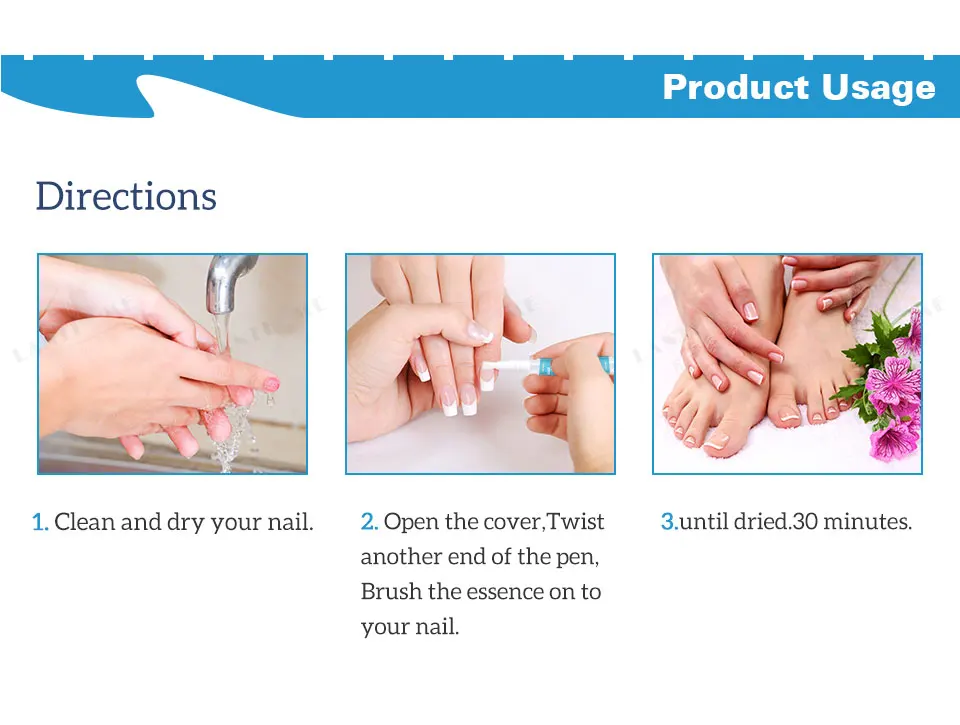 Product Usage

Directions

1. Clean and dry your nail.

2. Open the cover,Twist another end of the pen, Brush the essence on to your nail.

3.until dried.30 minutes.