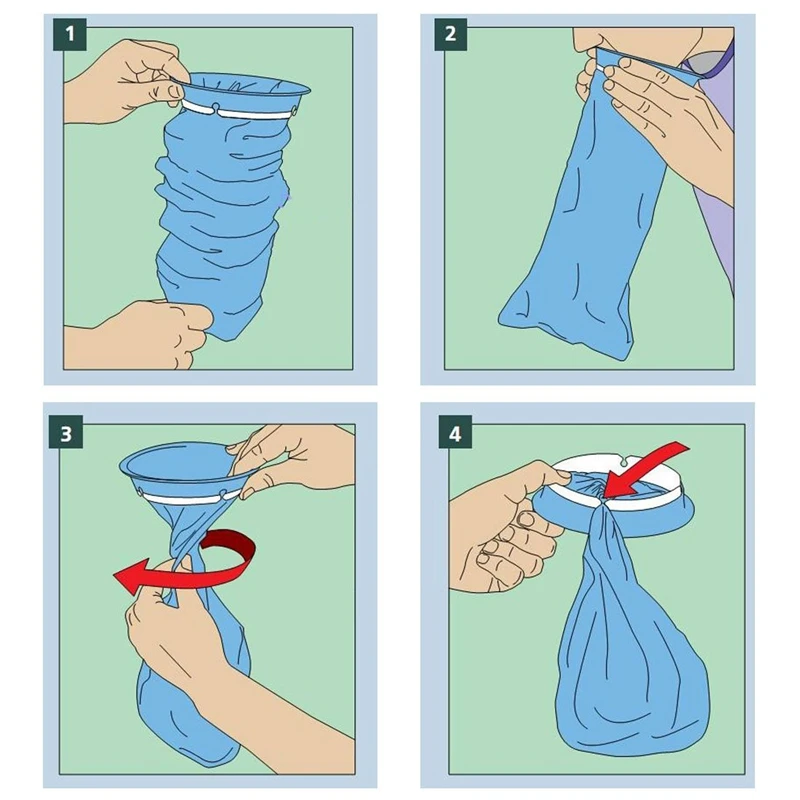 1

2

3

4