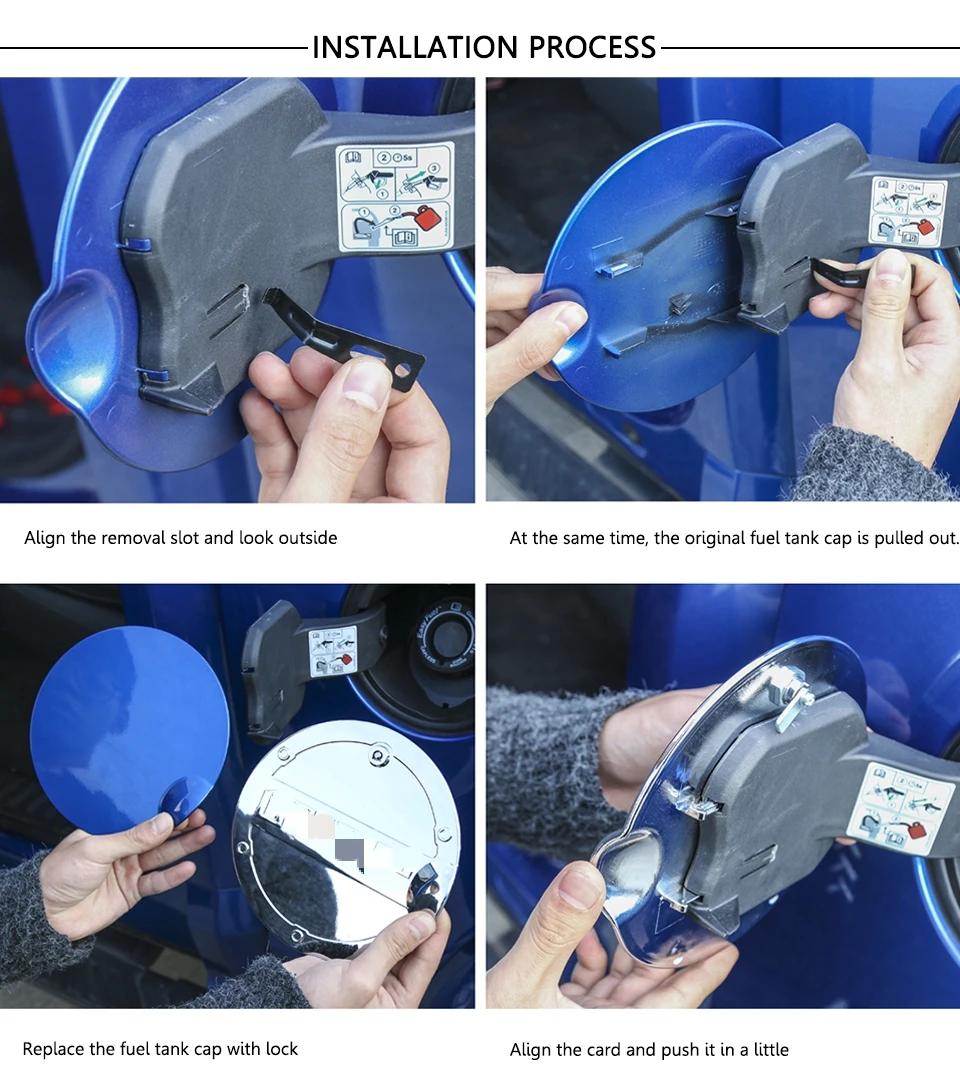 INSTALLATION PROCESS

Align the removal slot and look outside

At the same time, the original fuel tank cap is pulled out.

Replace the fuel tank cap with lock

Align the card and push it in a little