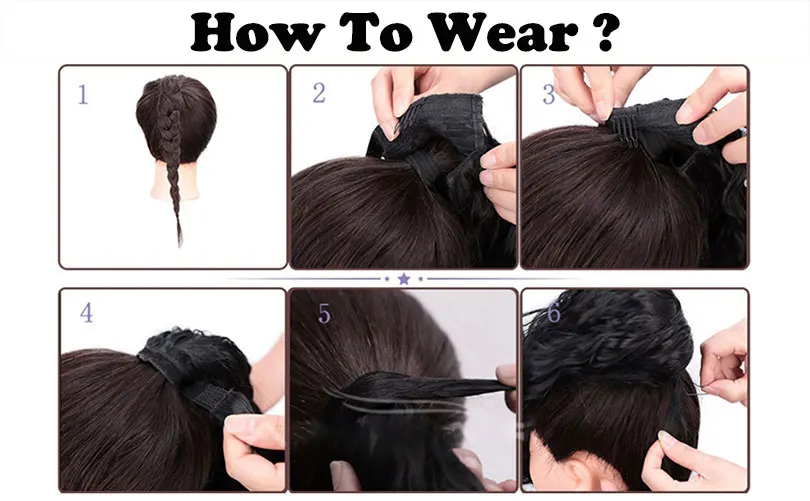 How To Wear ?

1

2

3

4

5

6