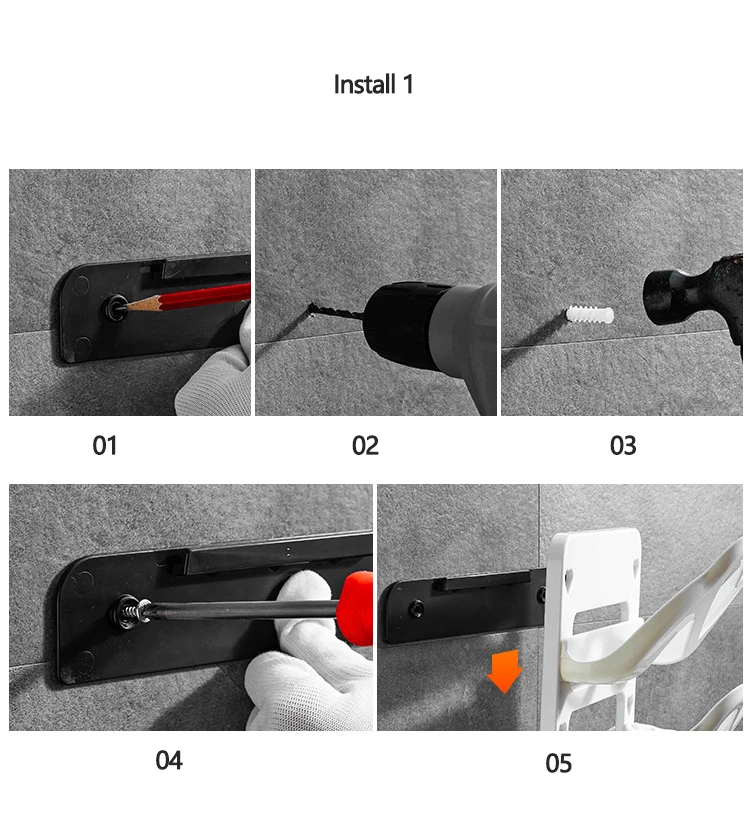 Install 1

01

02

03

04

05