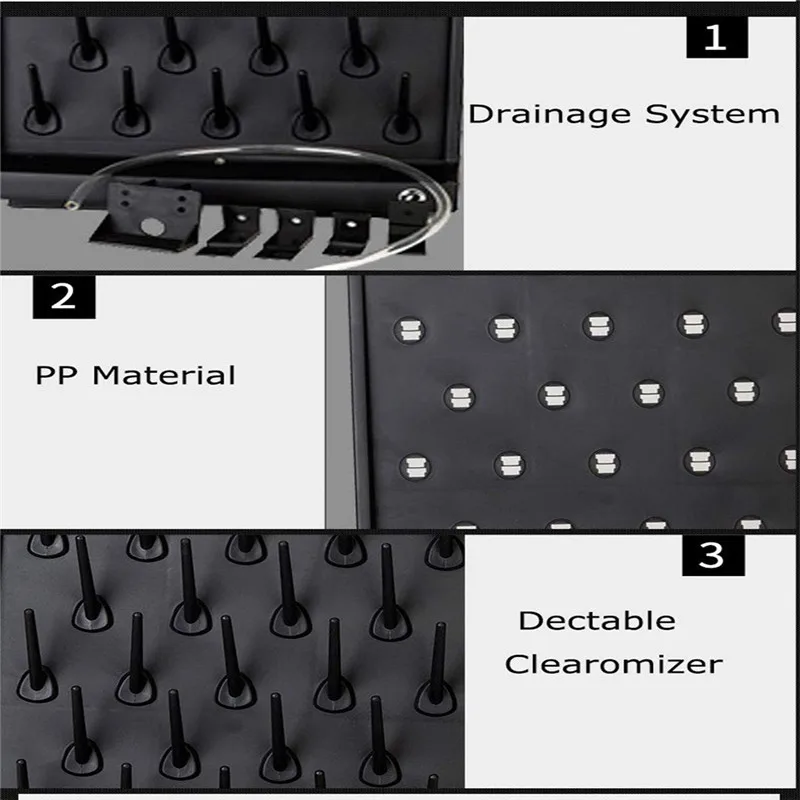 1

Drainage System

2

PP Material

3

Dectable Clearomizer