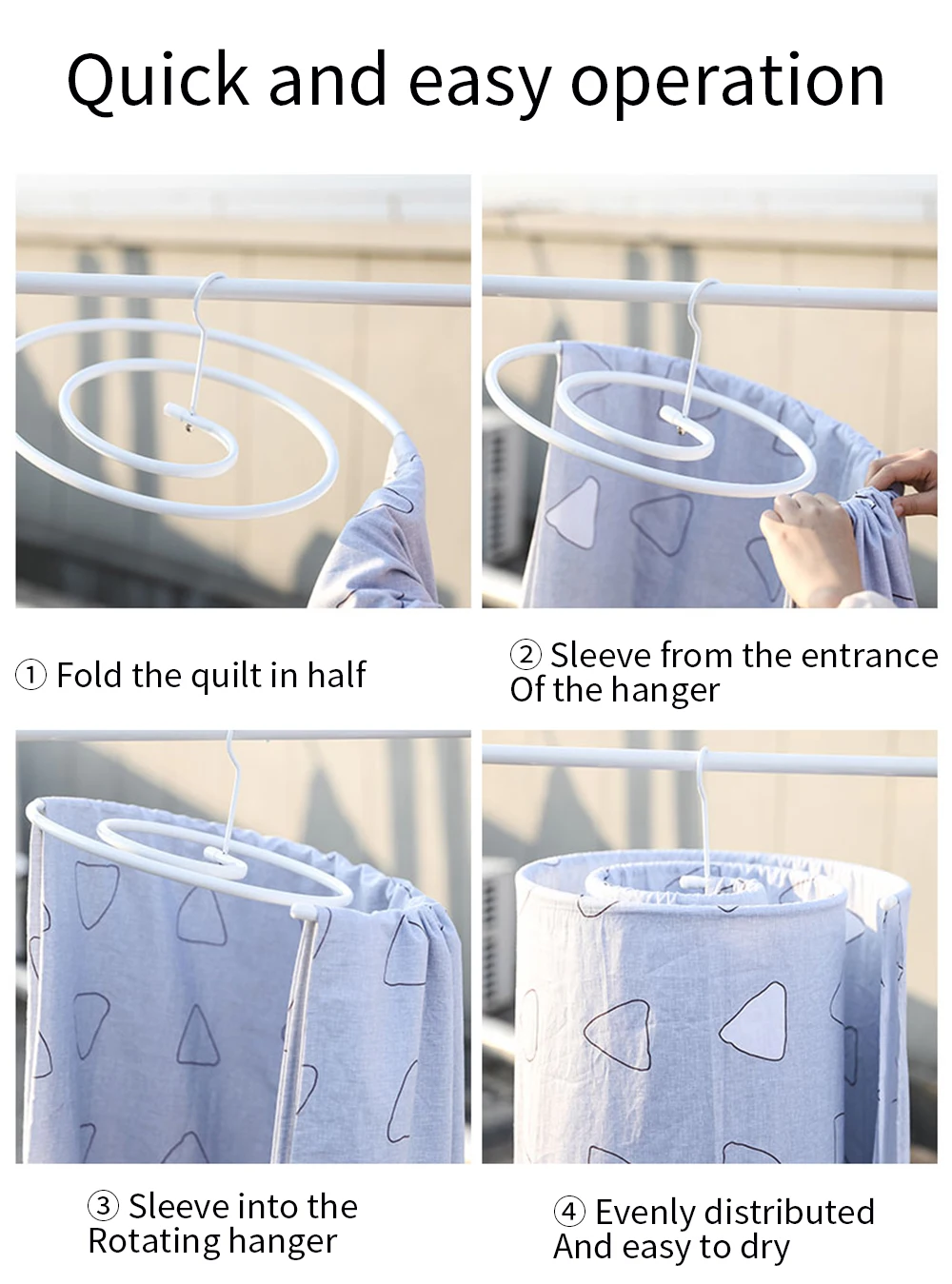 Quick and easy operation

① Fold the quilt in half

② Sleeve from the entrance Of the hanger

③ Sleeve into the Rotating hanger

④ Evenly distributed And easy to dry