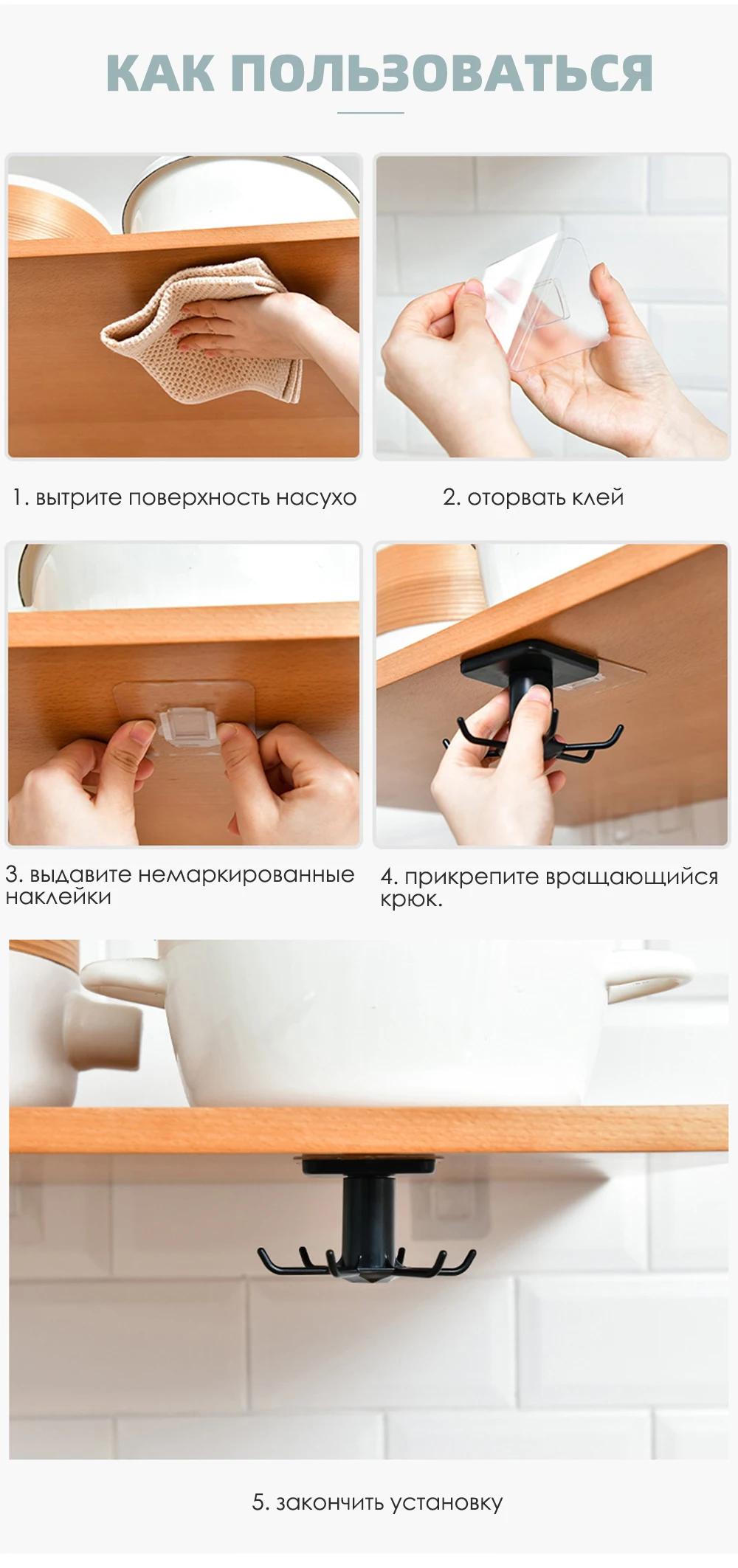 КАК ПОЛЬЗОВАТЬСЯ

1. вытрите поверхность насухо

2. оторвать клей

3. выдавите немаркированные наклейки

4. прикрепите вращающийся крюк.

5. закончить установку