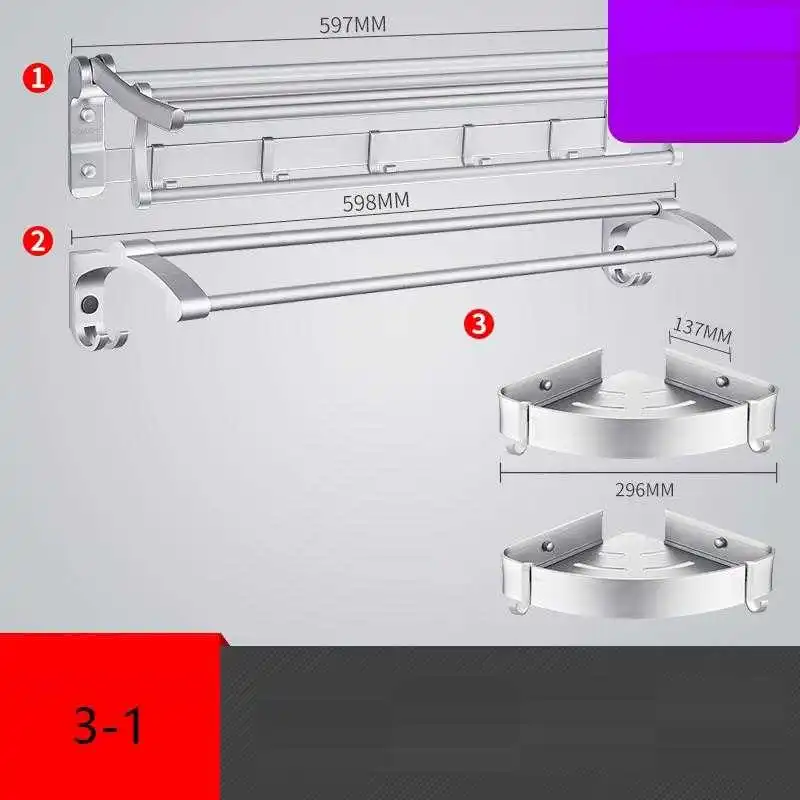 597MM

1

598MM

2

3

137MM

296MM

3-1