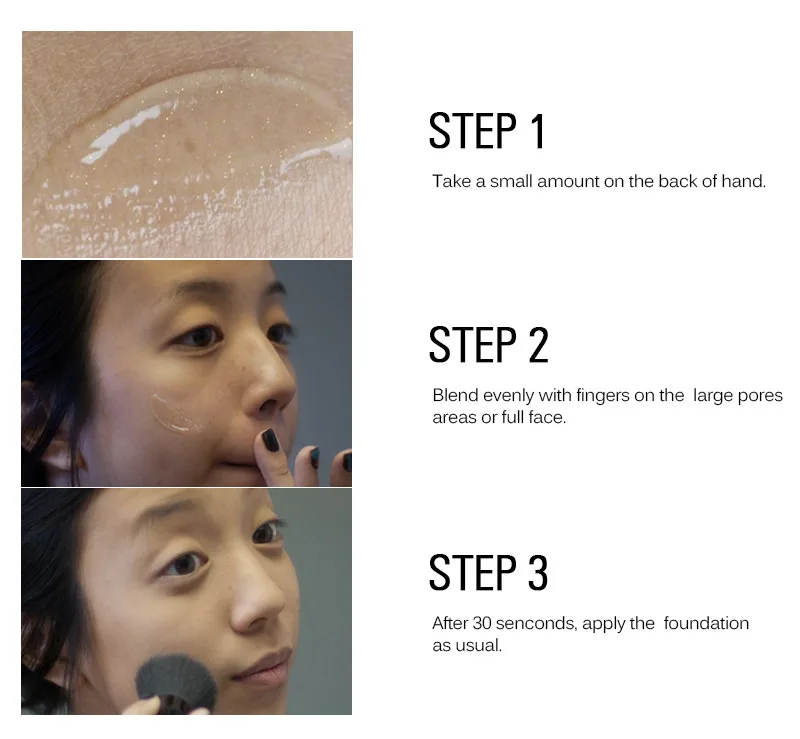 STEP 1

Take a small amount on the back of hand.

STEP 2

Blend evenly with fingers on the large pores areas or full face.

STEP 3

After 30 senconds, apply the foundation as usual.