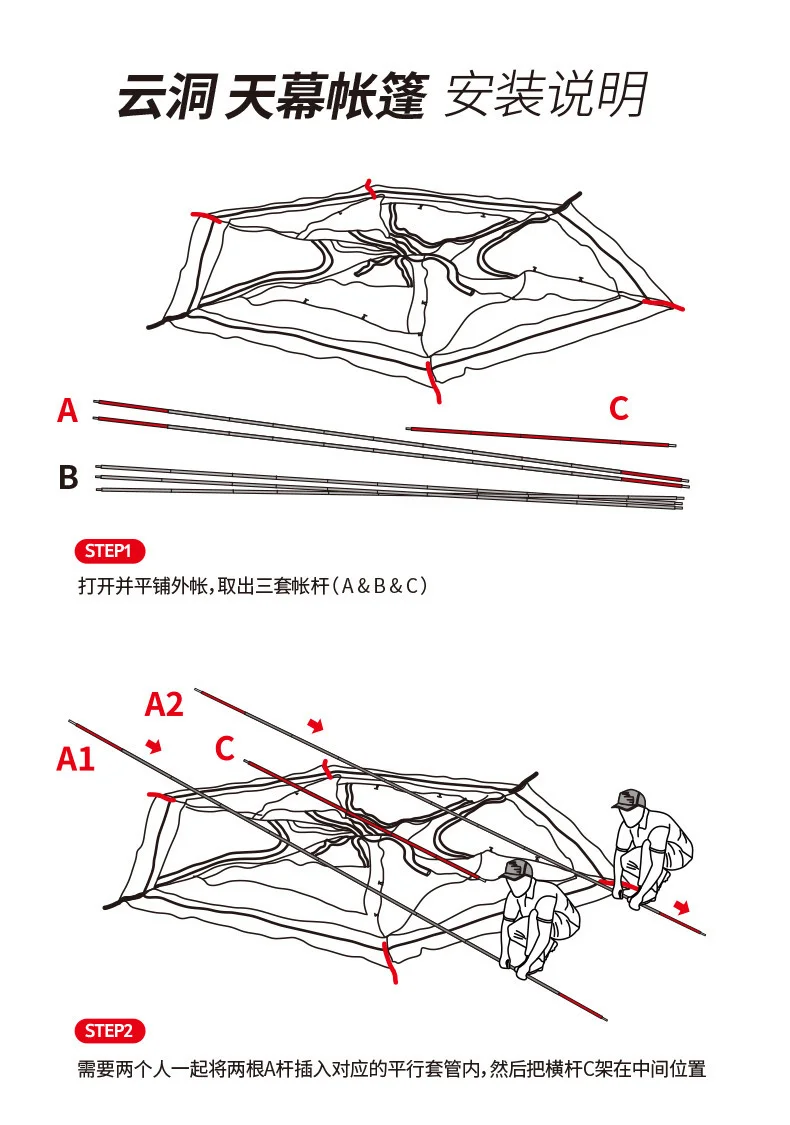 云洞 天幕帐篷 安装说明

A

C

B

STEP1

打开并平铺外帐，取出三套帐杆（A＆B＆C）

A2

A1

C

STEP2

需要两个人一起将两根A杆插入对应的平行套管内，然后把横杆C架在中间位置