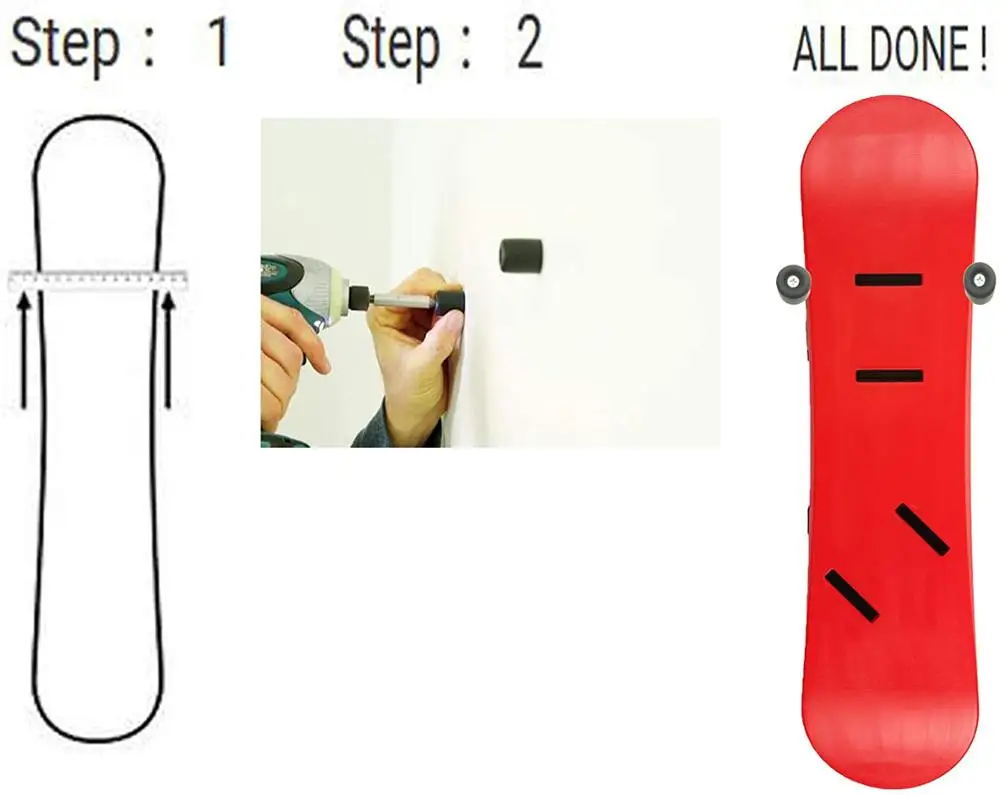 Step : 1

Step : 2

ALL DONE !