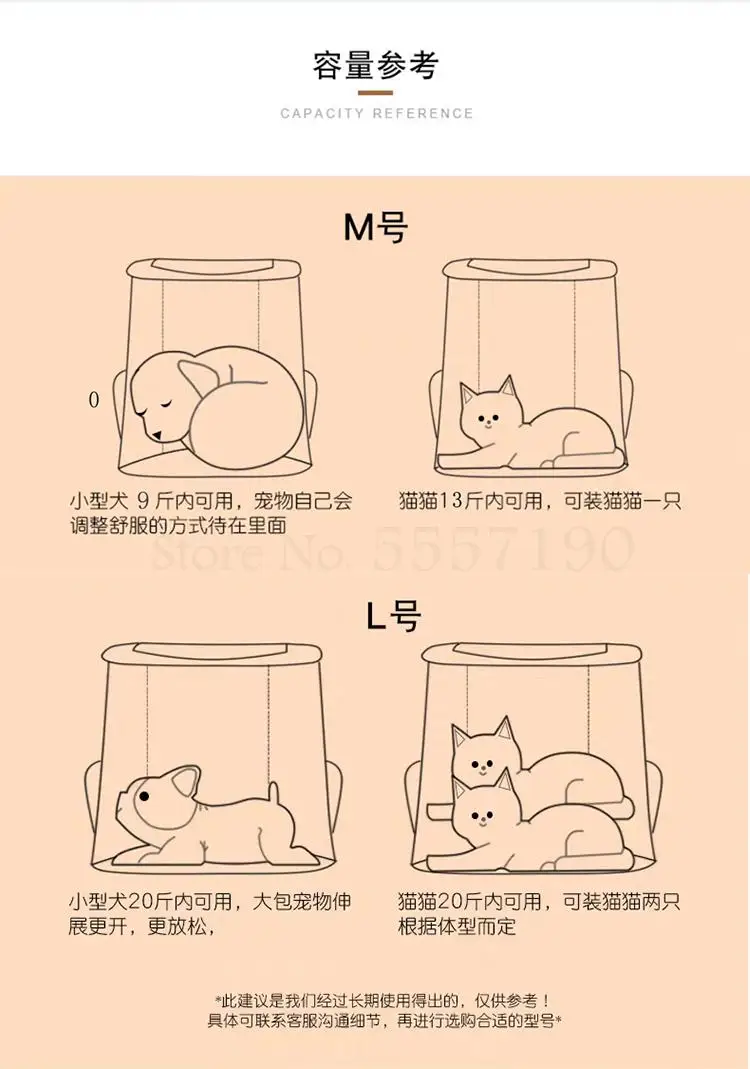 容量参考

CAPACITY REFERENCE

M号

0

小型犬 9 斤内可用，宠物自己会调整舒服的方式待在里面

猫猫13斤内可用，可装猫猫一只

Store No. 5557190

L号

小型犬20斤内可用，大包宠物伸展更开，更放松，

猫猫20斤内可用，可装猫猫两只根据体型而定

*此建议是我们经过长期使用得出的，仅供参考！
具体可联系客服沟通细节，再进行选购合适的型号*