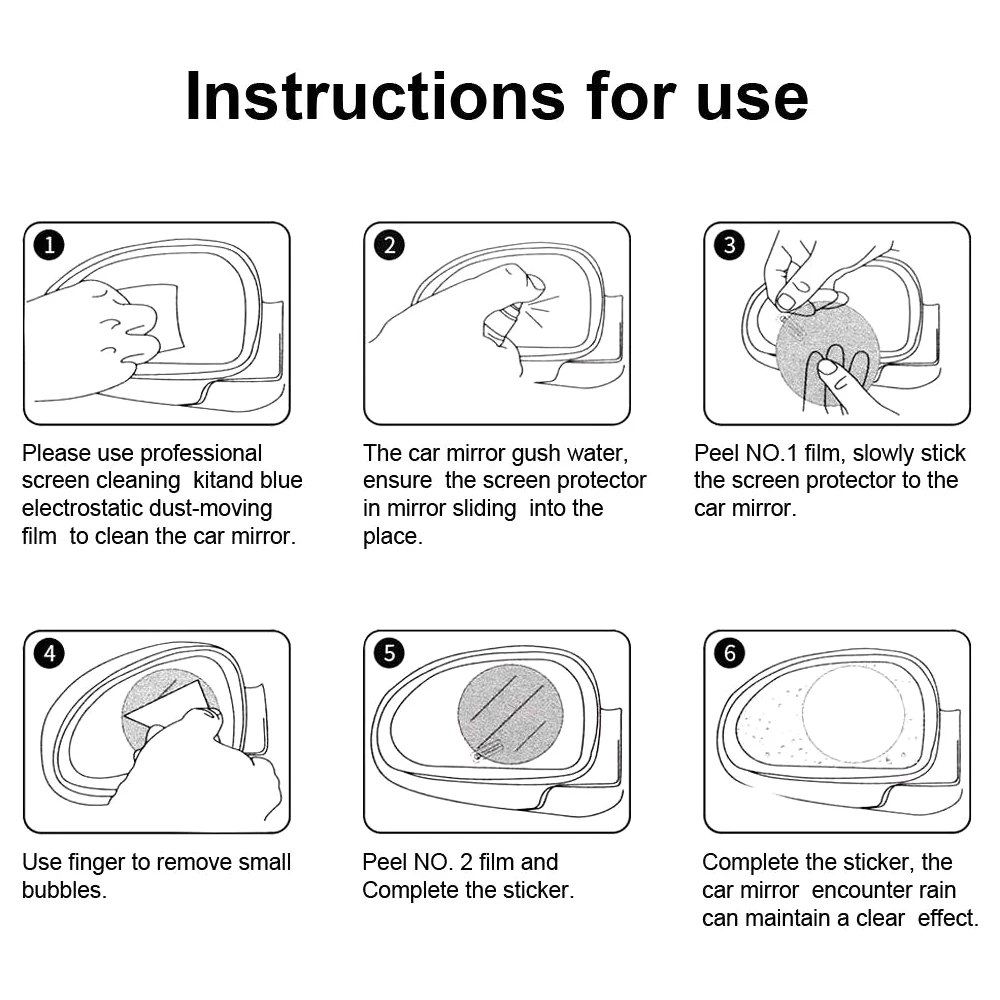 Instructions for use

1

Please use professional screen cleaning kitand blue electrostatic dust-moving film to clean the car mirror.

2

The car mirror gush water, ensure the screen protector in mirror sliding into the place.

3

Peel NO.1 film, slowly stick the screen protector to the car mirror.

4

Use finger to remove small bubbles.

5

Peel NO. 2 film and Complete the sticker.

6

Complete the sticker, the car mirror encounter rain can maintain a clear effect.