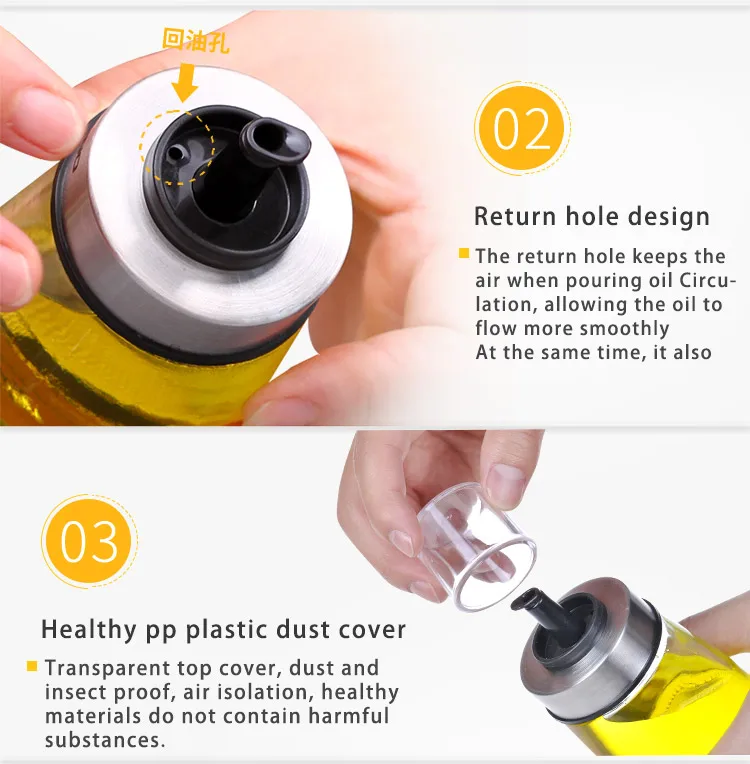 回油孔

02

Return hole design

The return hole keeps the air when pouring oil Circulation, allowing the oil to flow more smoothly
At the same time, it also

03

Healthy pp plastic dust cover

Transparent top cover, dust and insect proof, air isolation, healthy materials do not contain harmful substances.