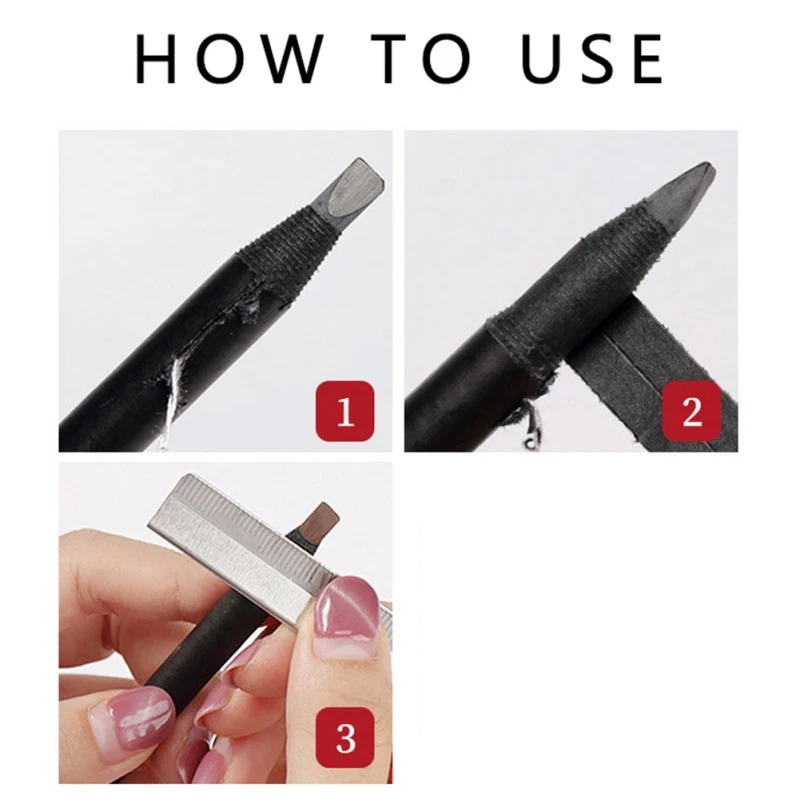 HOW TO USE

1

2

3