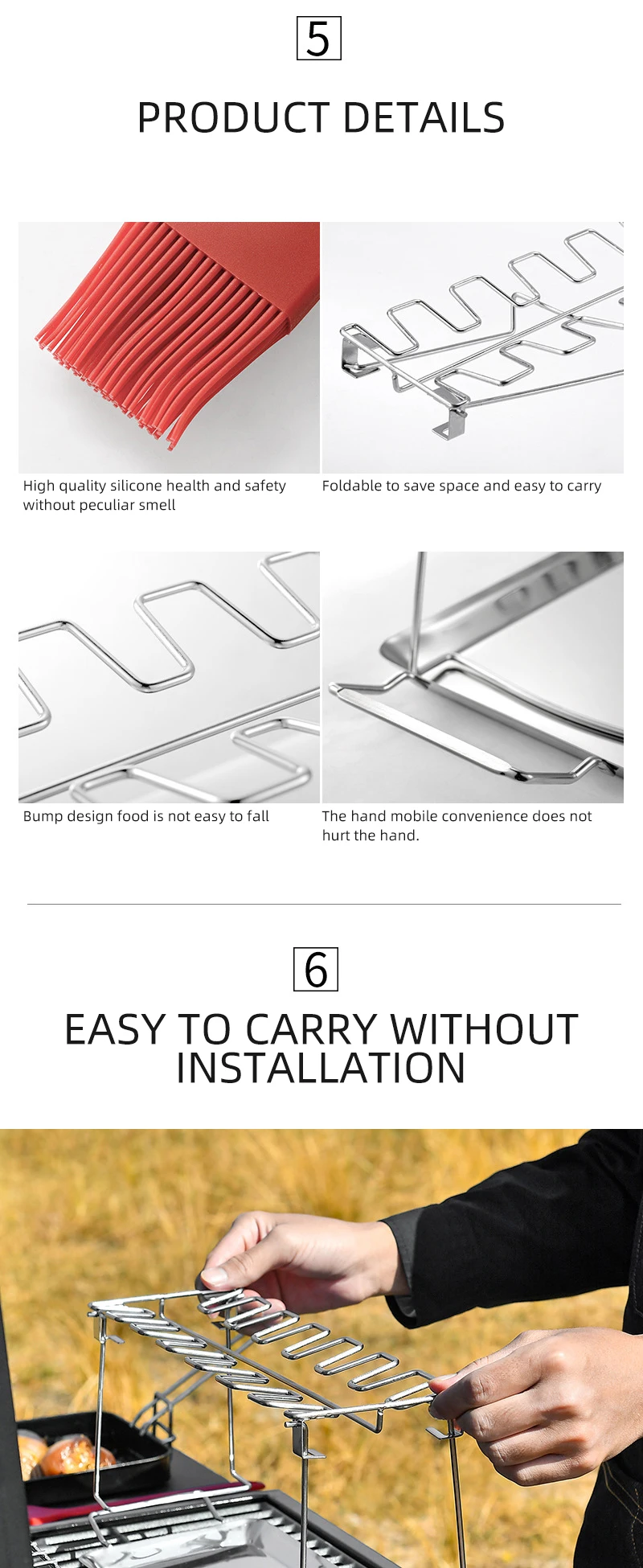 5

PRODUCT DETAILS

High quality silicone health and safety without peculiar smell

Foldable to save space and easy to carry

Bump design food is not easy to fall

The hand mobile convenience does not hurt the hand.

6

EASY TO CARRY WITHOUT INSTALLATION