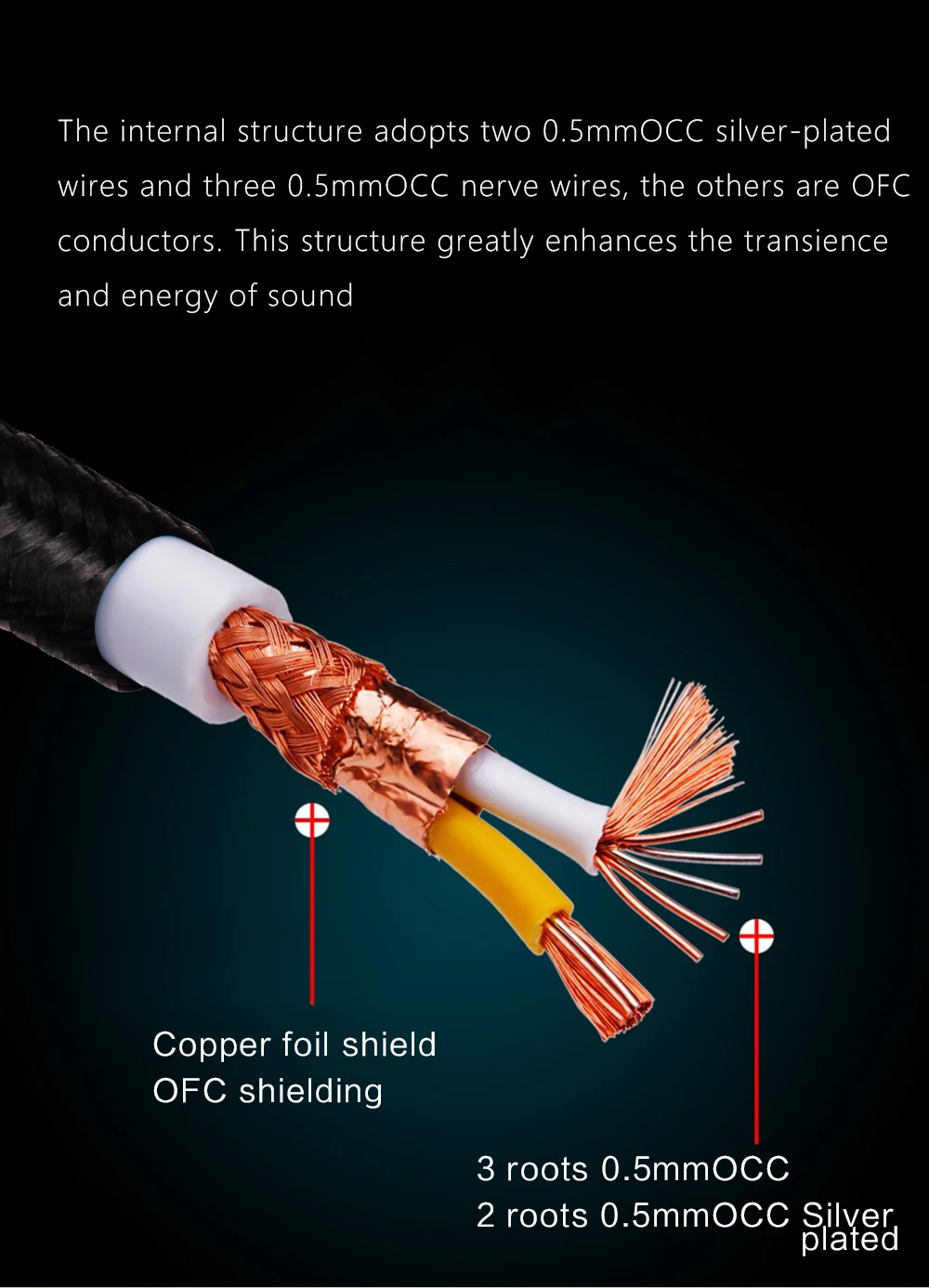 The internal structure adopts two 0.5mmOCC silver-plated wires and three 0.5mmOCC nerve wires, the others are OFC conductors. This structure greatly enhances the transience and energy of sound

Copper foil shield
OFC shielding

3 roots 0.5mmOCC
2 roots 0.5mmOCC Silver plated