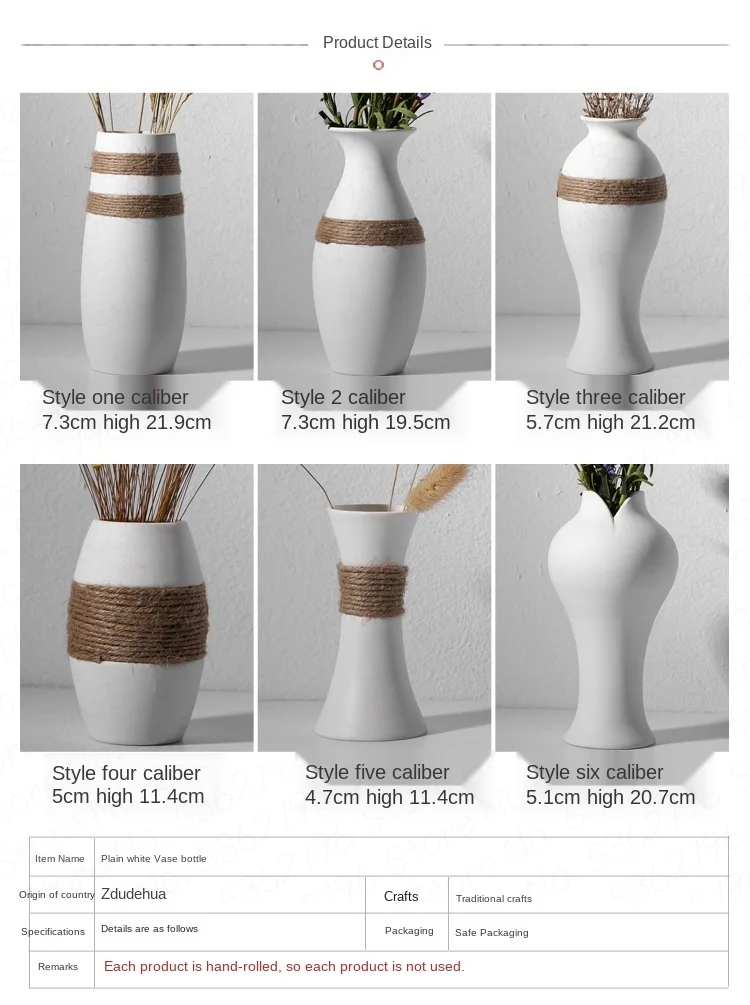 Product Details

Style one caliber
7.3cm high 21.9cm

Style 2 caliber
7.3cm high 19.5cm

Style three caliber
5.7cm high 21.2cm

Style four caliber
5cm high 11.4cm

Style five caliber
4.7cm high 11.4cm

Style six caliber
5.1cm high 20.7cm

| Item Name | Plain white Vase bottle | | |
|---|---|---|---|
| Origin of country | Zdudehua | Crafts | Traditional crafts |
| Specifications | Details are as follows | Packaging | Safe Packaging |
| Remarks | Each product is hand-rolled, so each product is not used. | | |