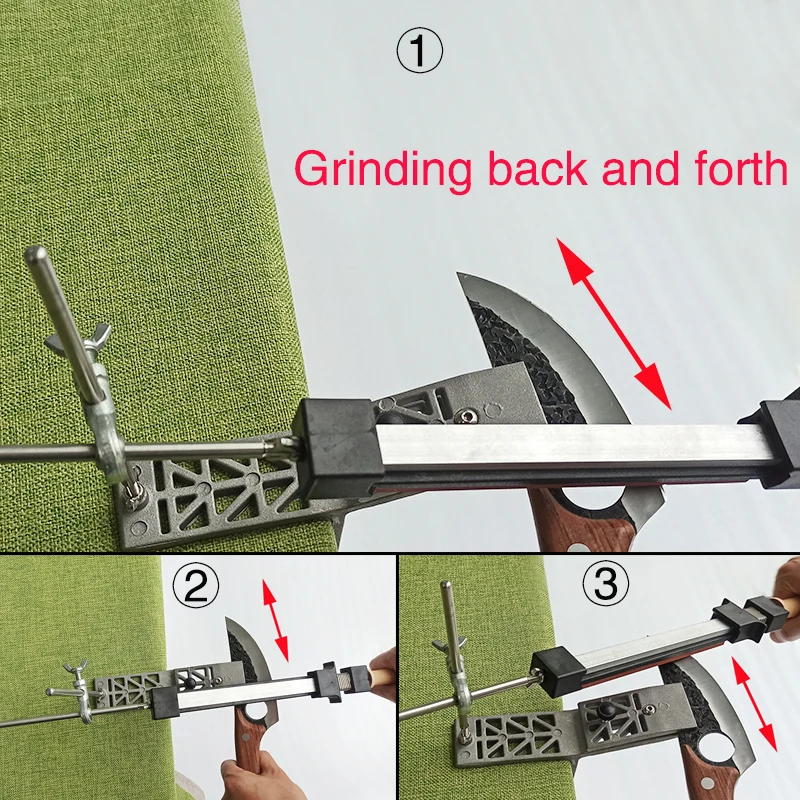 ①

Grinding back and forth

②

③