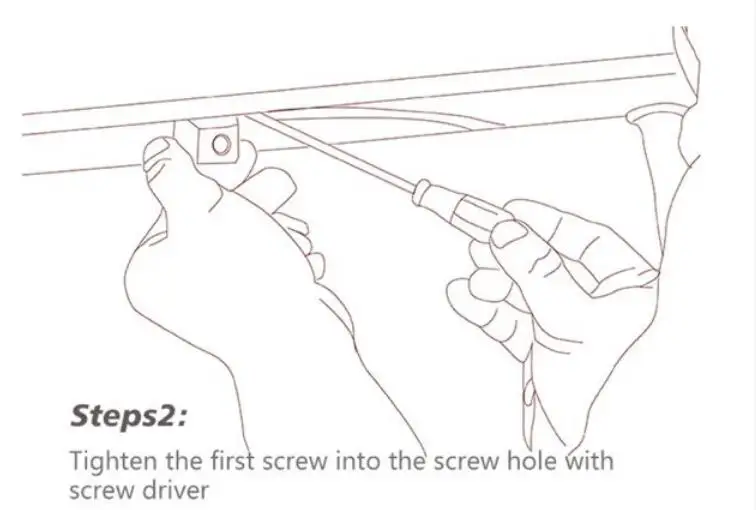 Steps2:

Tighten the first screw into the screw hole with screw driver