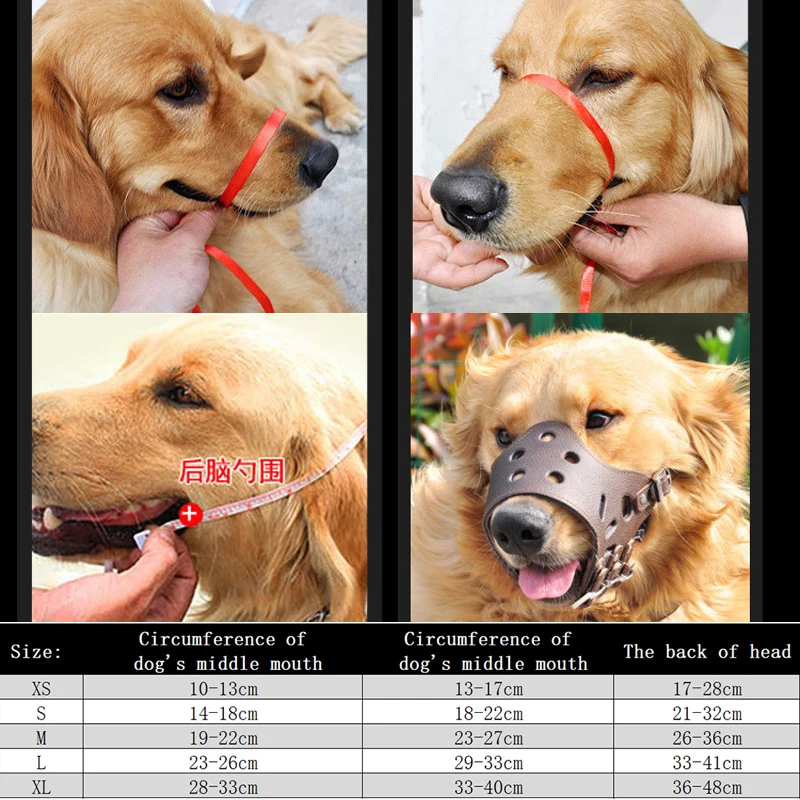 后脑勺围

| Size: | Circumference of dog's middle mouth | Circumference of dog's middle mouth | The back of head |
|---|---|---|---|
| XS | 10-13cm | 13-17cm | 17-28cm |
| S | 14-18cm | 18-22cm | 21-32cm |
| M | 19-22cm | 23-27cm | 26-36cm |
| L | 23-26cm | 29-33cm | 33-41cm |
| XL | 28-33cm | 33-40cm | 36-48cm |