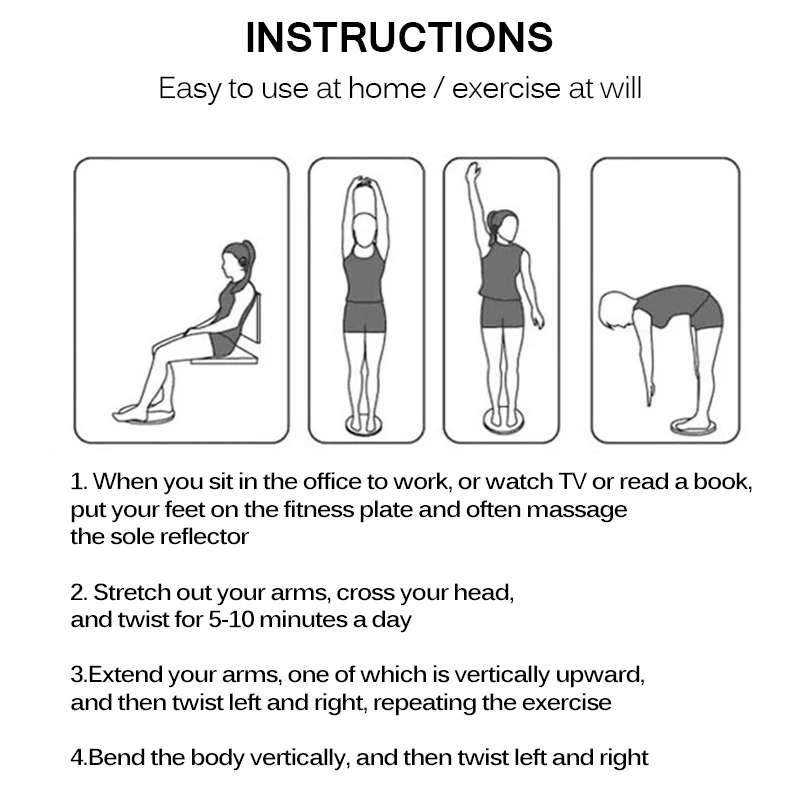 INSTRUCTIONS

Easy to use at home / exercise at will

1. When you sit in the office to work, or watch TV or read a book, put your feet on the fitness plate and often massage the sole reflector

2. Stretch out your arms, cross your head, and twist for 5-10 minutes a day

3.Extend your arms, one of which is vertically upward, and then twist left and right, repeating the exercise

4.Bend the body vertically, and then twist left and right