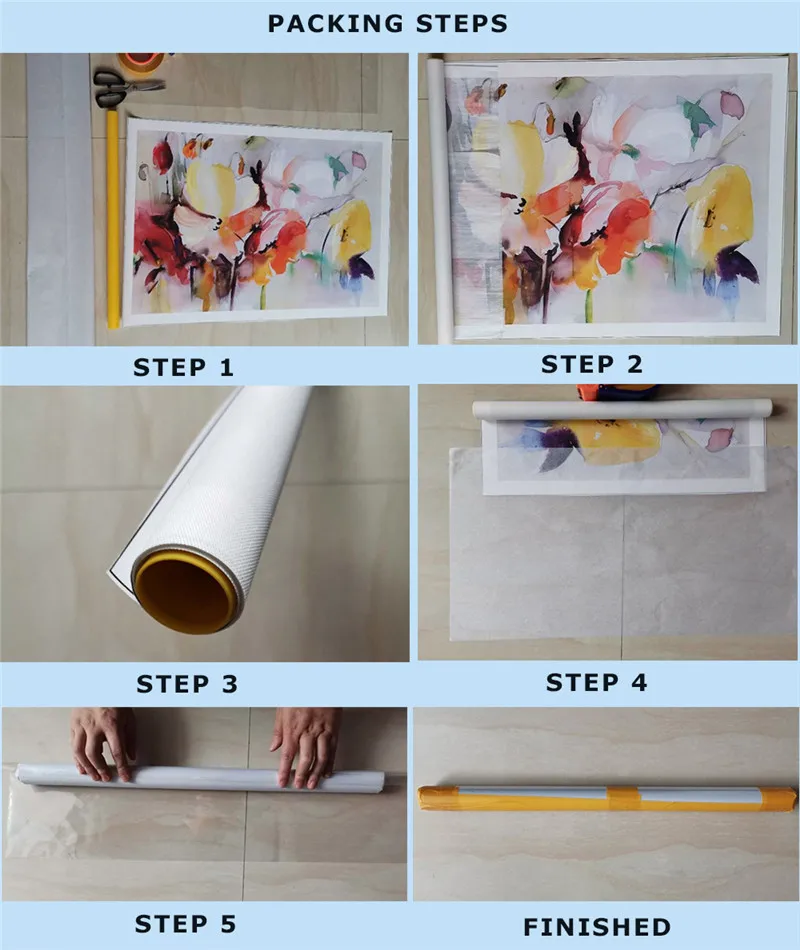 PACKING STEPS

STEP 1

STEP 2

STEP 3

STEP 4

STEP 5

FINISHED