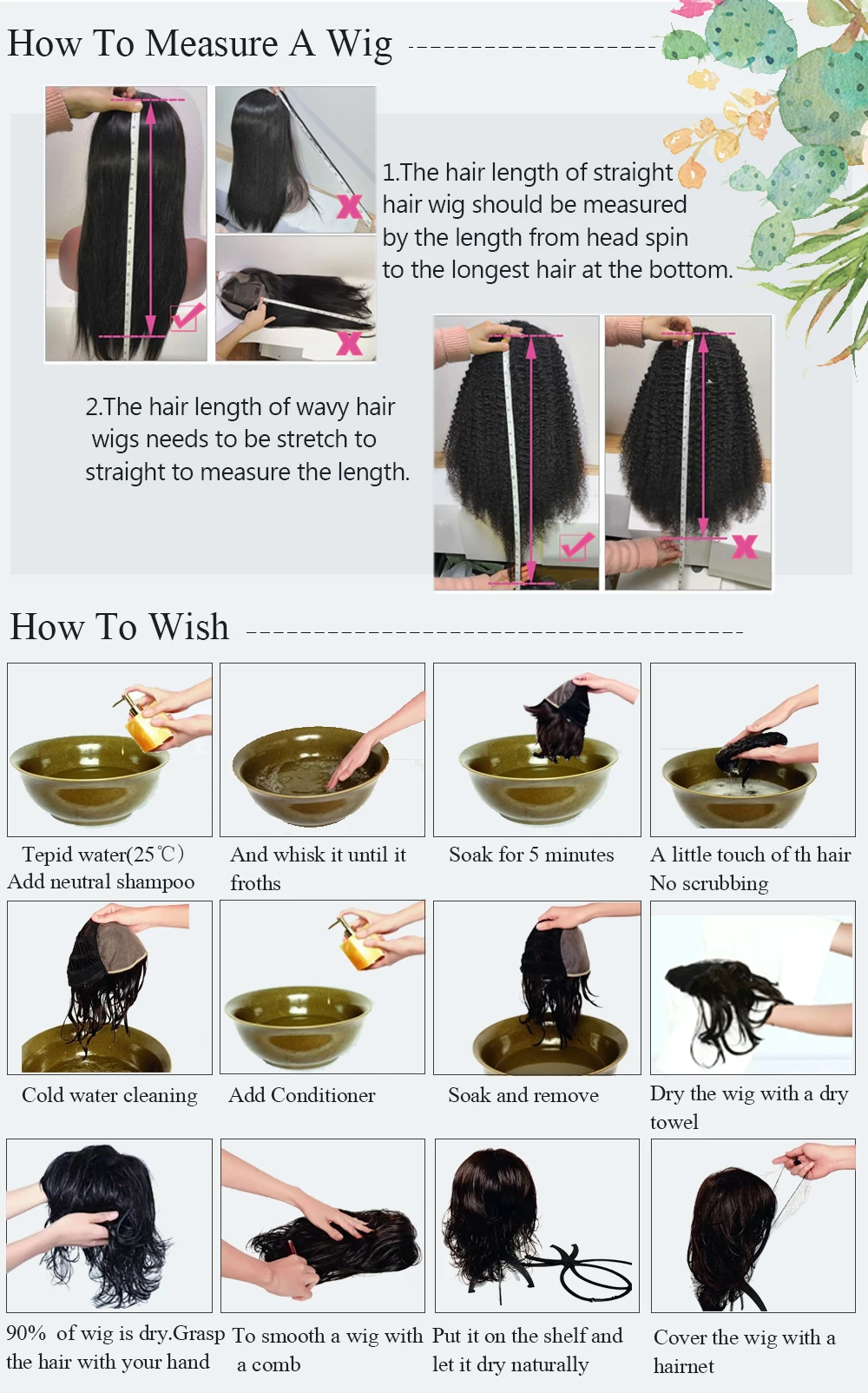 How To Measure A Wig

1.The hair length of straight hair wig should be measured by the length from head spin to the longest hair at the bottom.

2.The hair length of wavy hair wigs needs to be stretch to straight to measure the length.

How To Wish

Tepid water(25℃)
Add neutral shampoo

And whisk it until it froths

Soak for 5 minutes

A little touch of th hair
No scrubbing

Cold water cleaning

Add Conditioner

Soak and remove

Dry the wig with a dry towel

90% of wig is dry.Grasp the hair with your hand

To smooth a wig with a comb

Put it on the shelf and let it dry naturally

Cover the wig with a hairnet