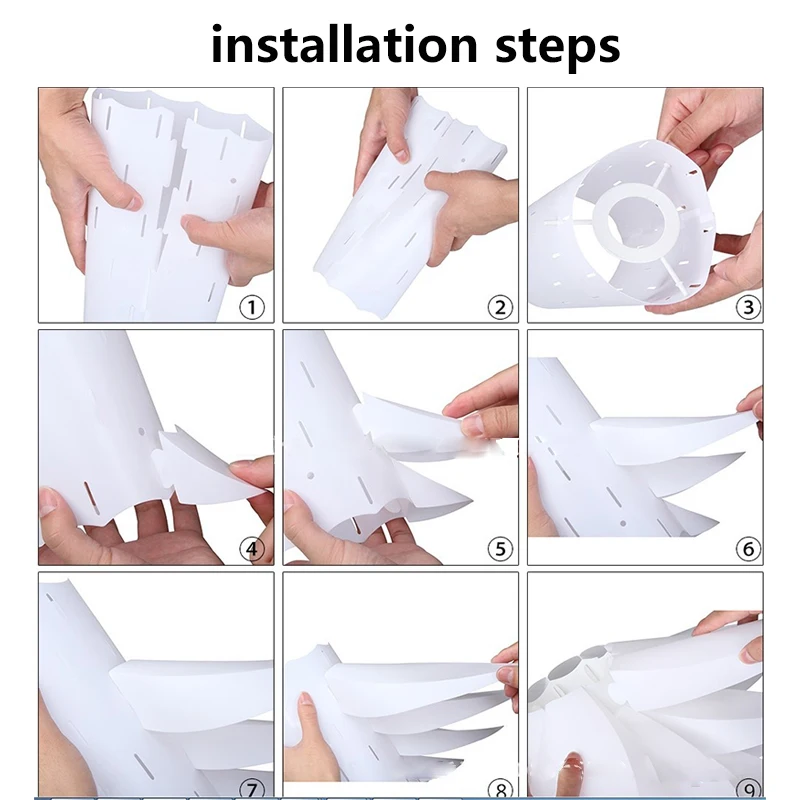 installation steps

①

②

③

④

⑤

⑥

⑦

⑧

⑨