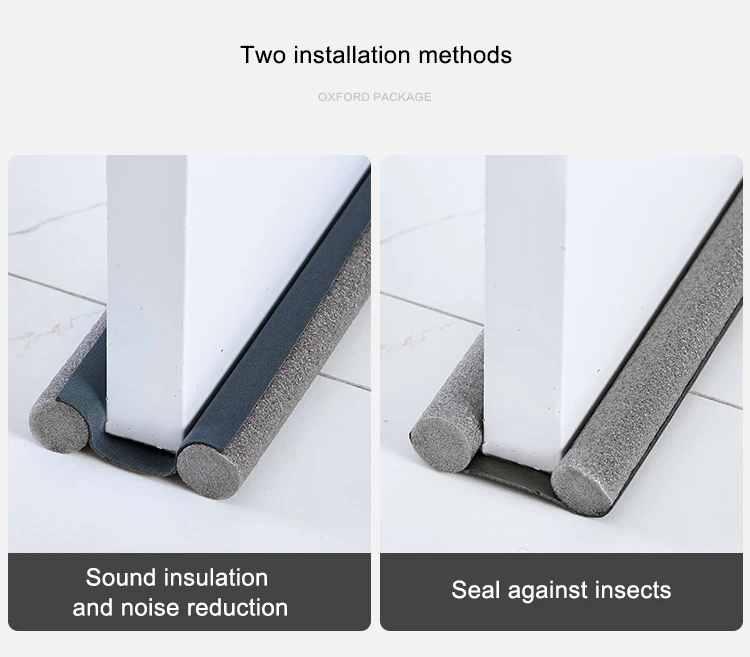 Two installation methods

OXFORD PACKAGE

Sound insulation and noise reduction

Seal against insects