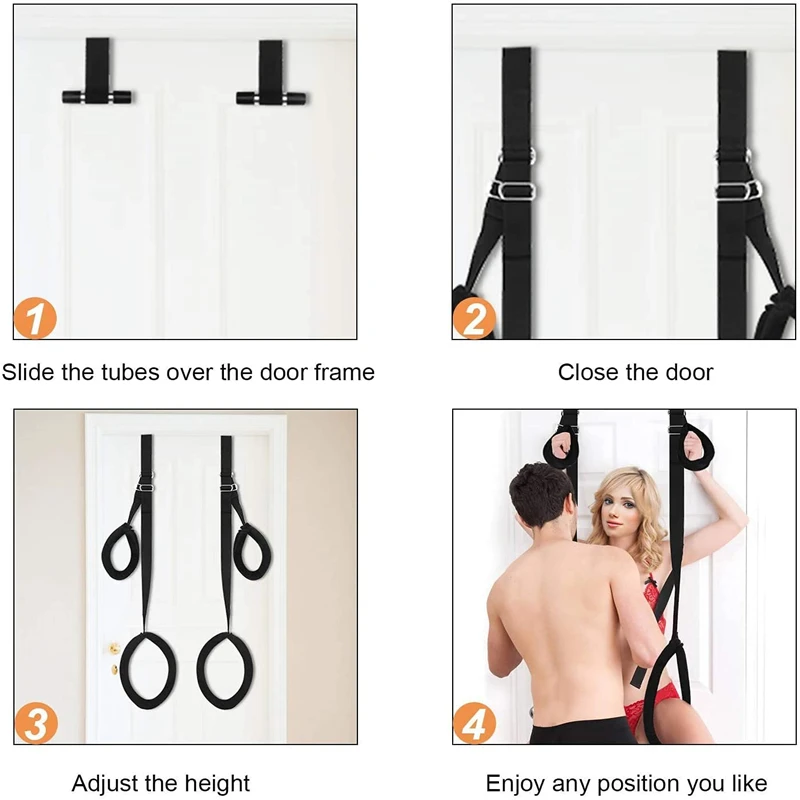 1

Slide the tubes over the door frame

2

Close the door

3

Adjust the height

4

Enjoy any position you like