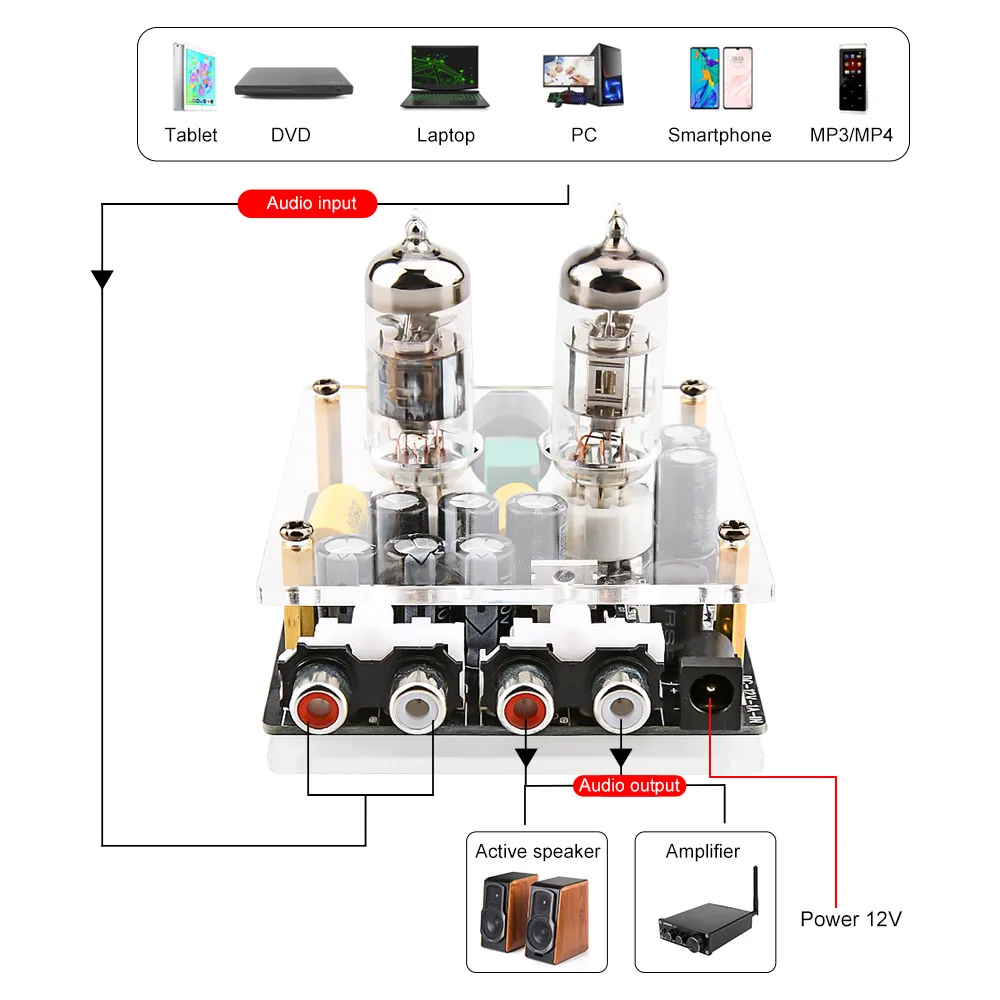 Tablet DVD Laptop PC Smartphone MP3/MP4

Audio input

Audio output

Active speaker

Amplifier

Power 12V