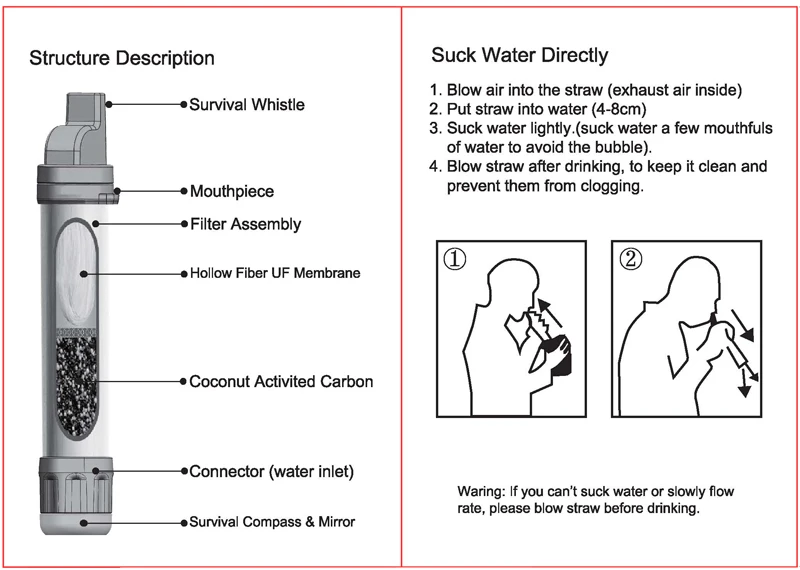 Structure Description

Survival Whistle

Mouthpiece

Filter Assembly

Hollow Fiber UF Membrane

Coconut Activited Carbon

Connector (water inlet)

Survival Compass & Mirror

Suck Water Directly

1. Blow air into the straw (exhaust air inside)
2. Put straw into water (4-8cm)
3. Suck water lightly.(suck water a few mouthfuls of water to avoid the bubble).
4. Blow straw after drinking, to keep it clean and prevent them from clogging.

①

②

Waring: If you can't suck water or slowly flow rate, please blow straw before drinking.