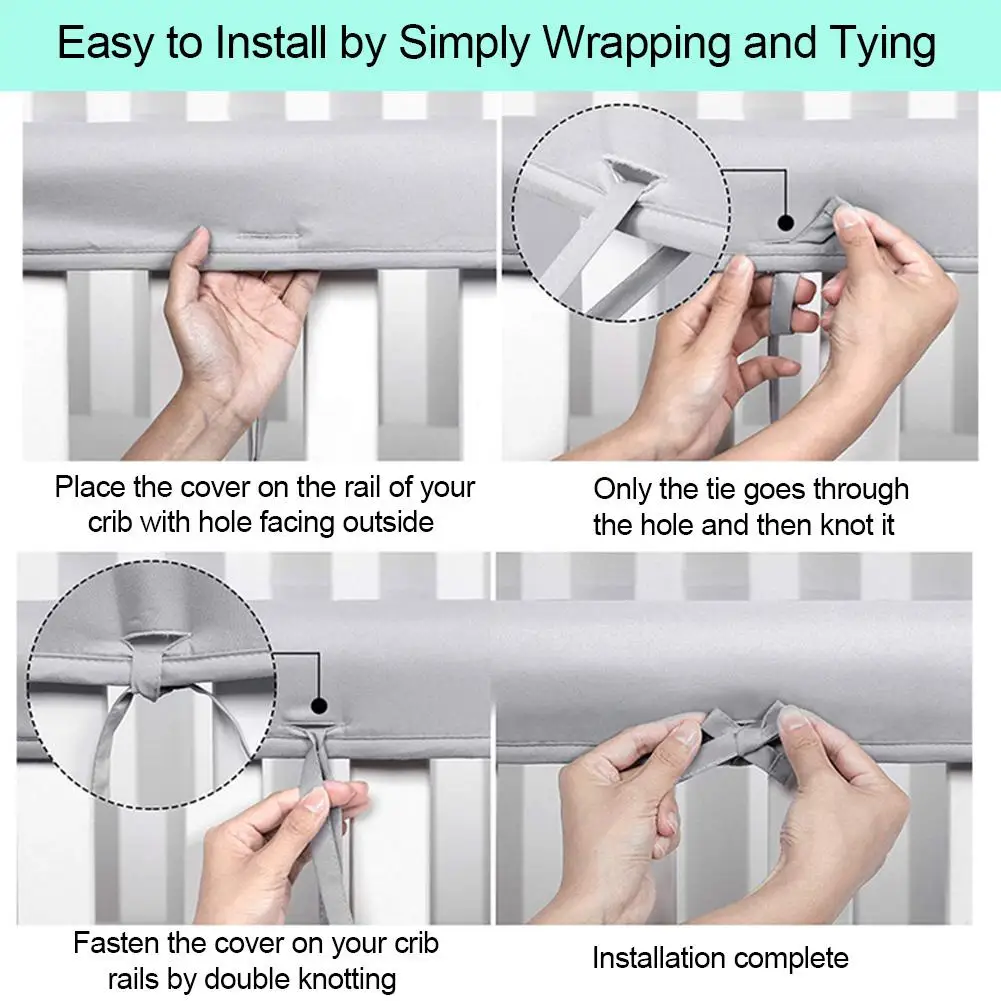 Easy to Install by Simply Wrapping and Tying

Place the cover on the rail of your crib with hole facing outside

Only the tie goes through the hole and then knot it

Fasten the cover on your crib rails by double knotting

Installation complete