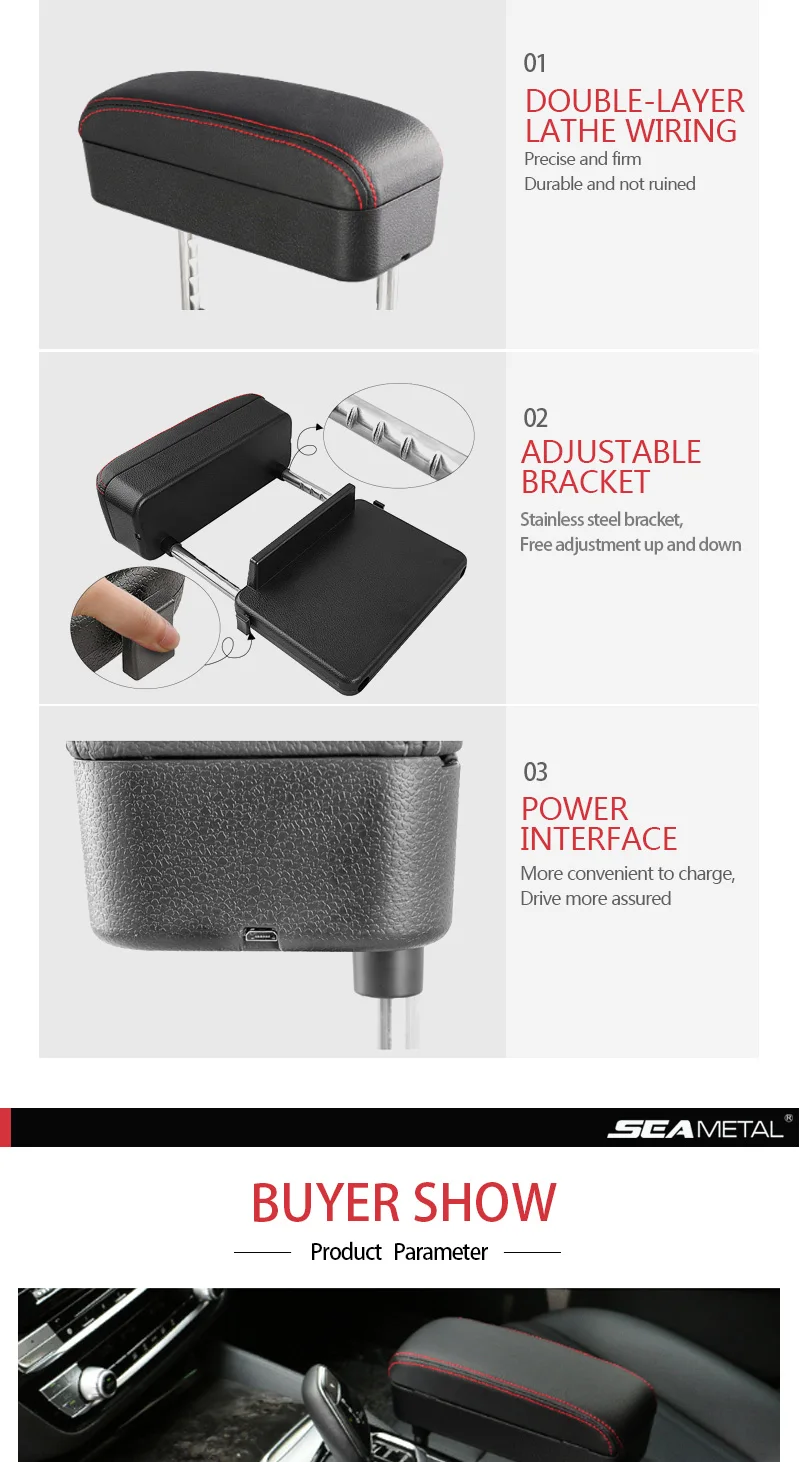 01
DOUBLE-LAYER LATHE WIRING
Precise and firm
Durable and not ruined

02
ADJUSTABLE BRACKET
Stainless steel bracket,
Free adjustment up and down

03
POWER INTERFACE
More convenient to charge,
Drive more assured

SEAMETAL®

BUYER SHOW
Product Parameter