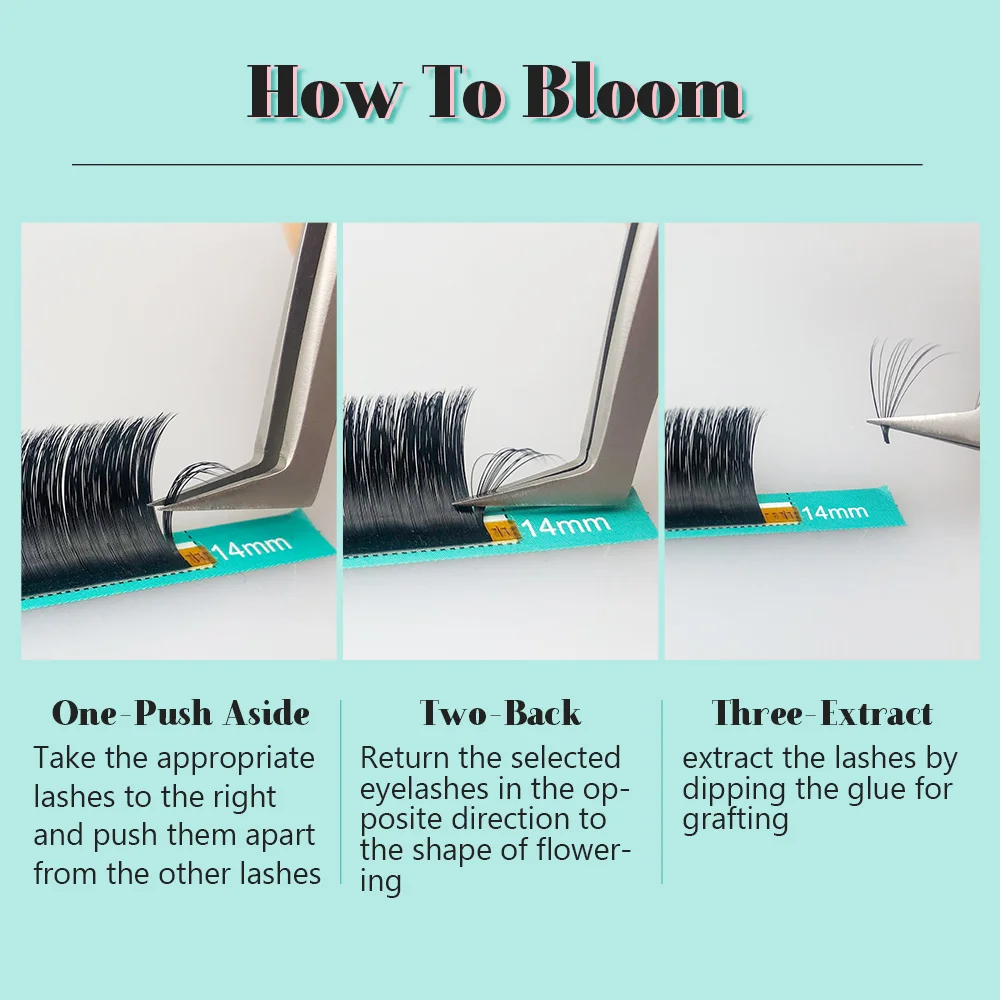 How To Bloom

14mm

14mm

14mm

One-Push Aside
Take the appropriate lashes to the right and push them apart from the other lashes

Two-Back
Return the selected eyelashes in the opposite direction to the shape of flowering

Three-Extract
extract the lashes by dipping the glue for grafting