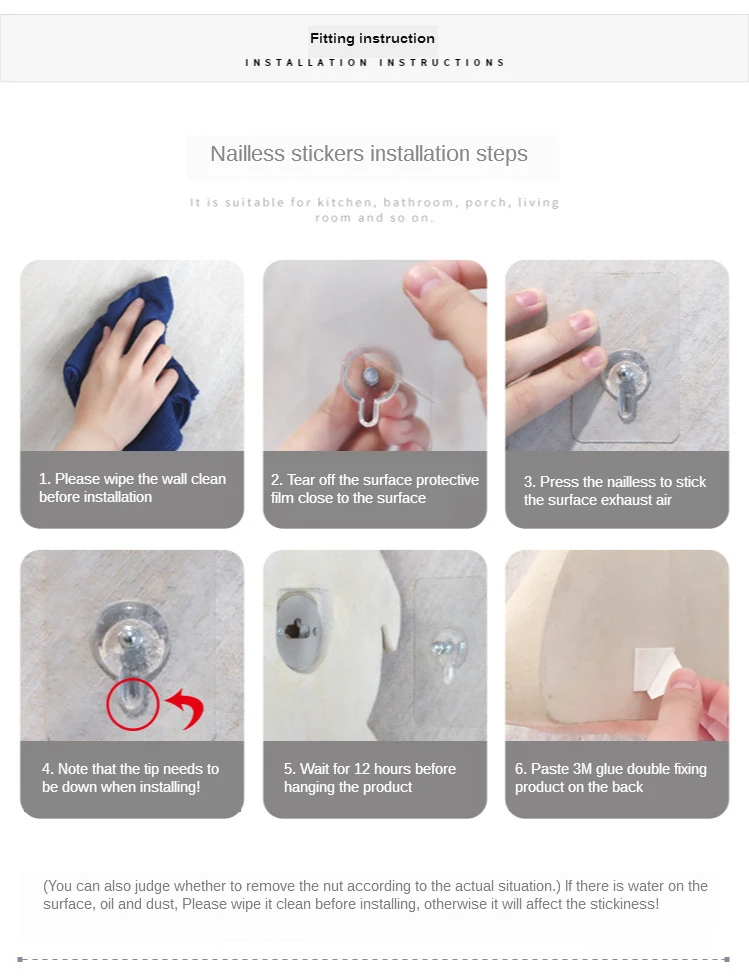 Fitting instruction
INSTALLATION INSTRUCTIONS

Nailless stickers installation steps

It is suitable for kitchen, bathroom, porch, living room and so on.

1. Please wipe the wall clean before installation

2. Tear off the surface protective film close to the surface

3. Press the nailless to stick the surface exhaust air

4. Note that the tip needs to be down when installing!

5. Wait for 12 hours before hanging the product

6. Paste 3M glue double fixing product on the back

(You can also judge whether to remove the nut according to the actual situation.) If there is water on the surface, oil and dust, Please wipe it clean before installing, otherwise it will affect the stickiness!