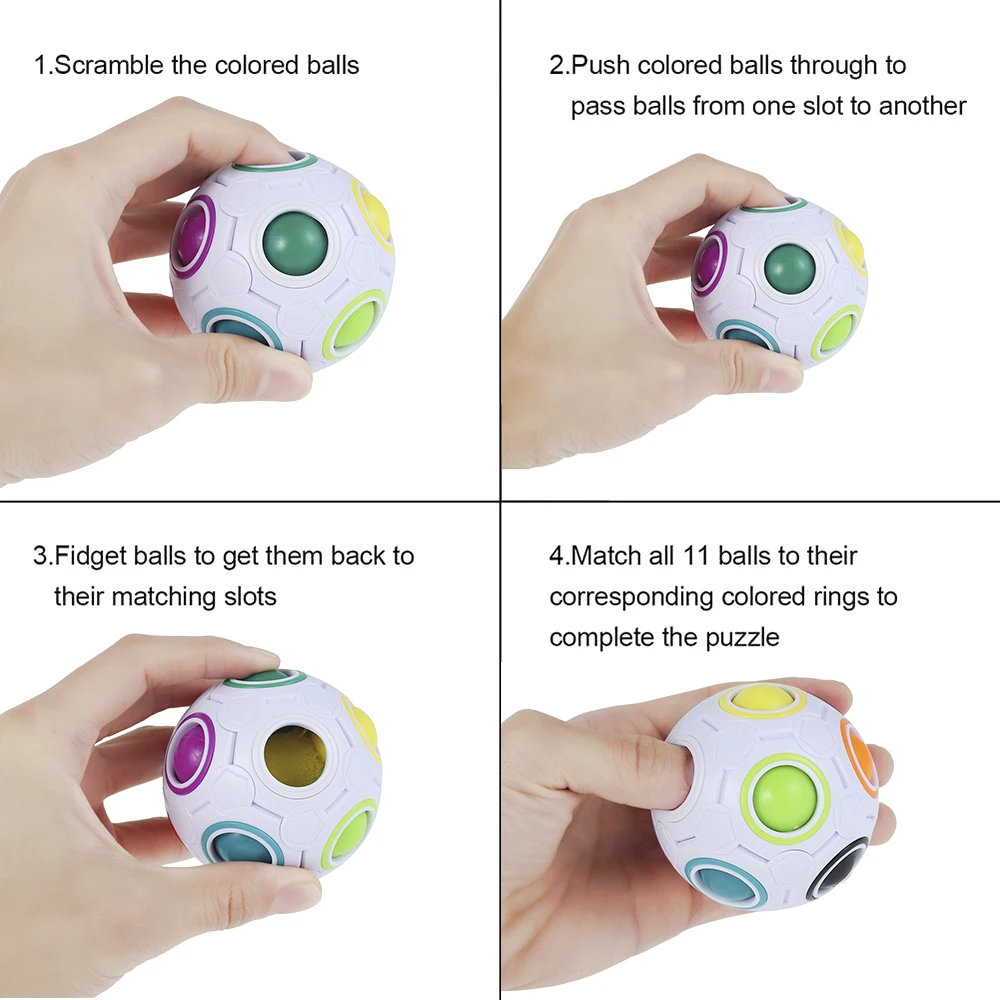 1.Scramble the colored balls

2.Push colored balls through to pass balls from one slot to another

3.Fidget balls to get them back to their matching slots

4.Match all 11 balls to their corresponding colored rings to complete the puzzle