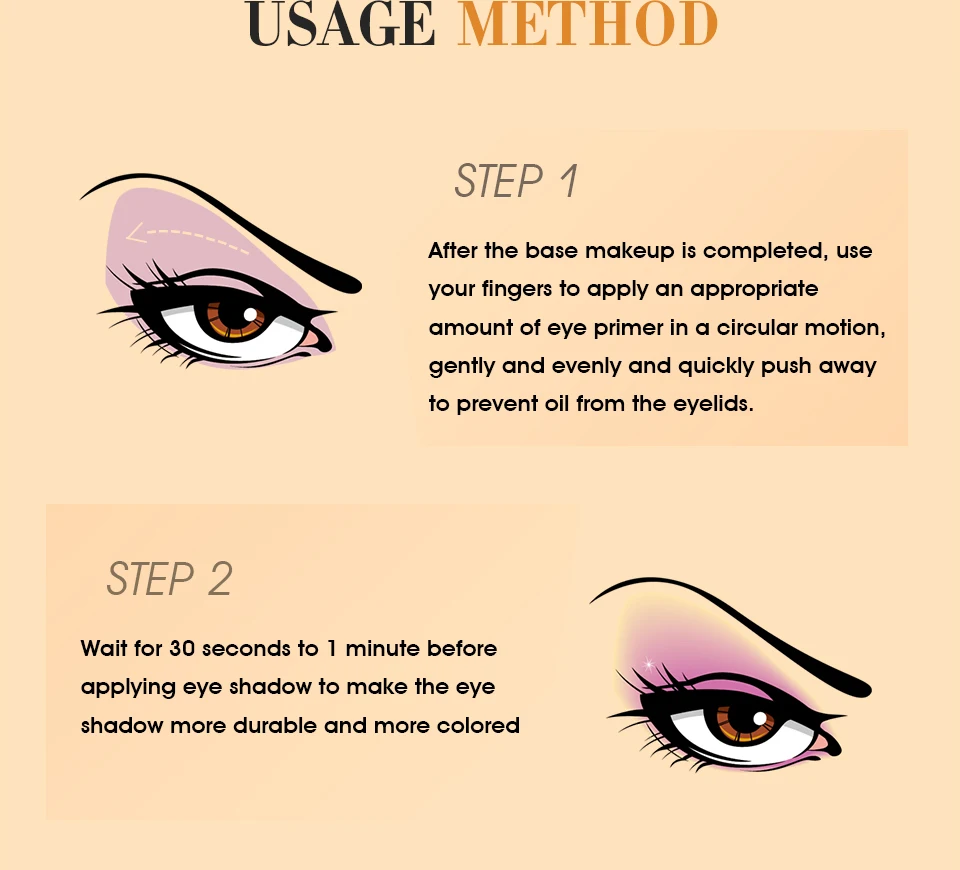 USAGE METHOD

STEP 1

After the base makeup is completed, use your fingers to apply an appropriate amount of eye primer in a circular motion, gently and evenly and quickly push away to prevent oil from the eyelids.

STEP 2

Wait for 30 seconds to 1 minute before applying eye shadow to make the eye shadow more durable and more colored