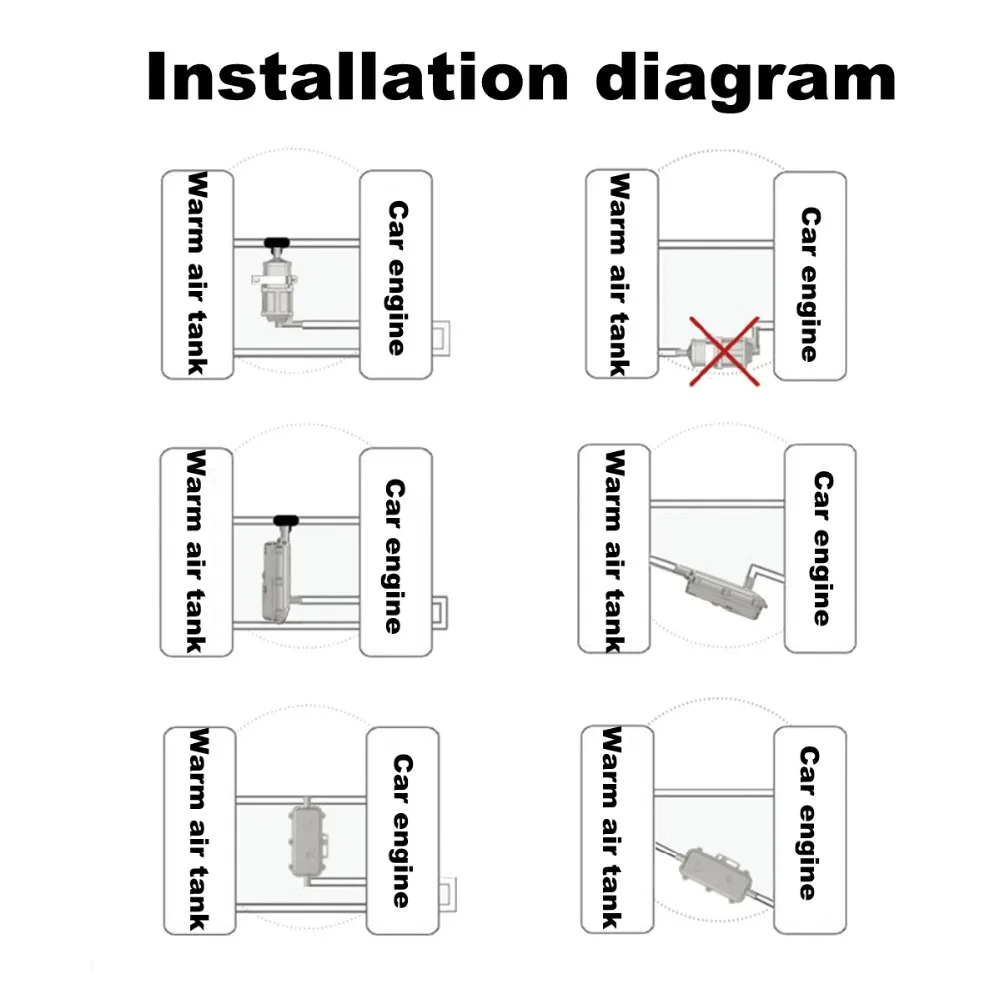 Installation diagram

Warm air tank

Car engine

Warm air tank

Car engine

Warm air tank

Car engine

Warm air tank

Car engine

Warm air tank

Car engine

Warm air tank

Car engine