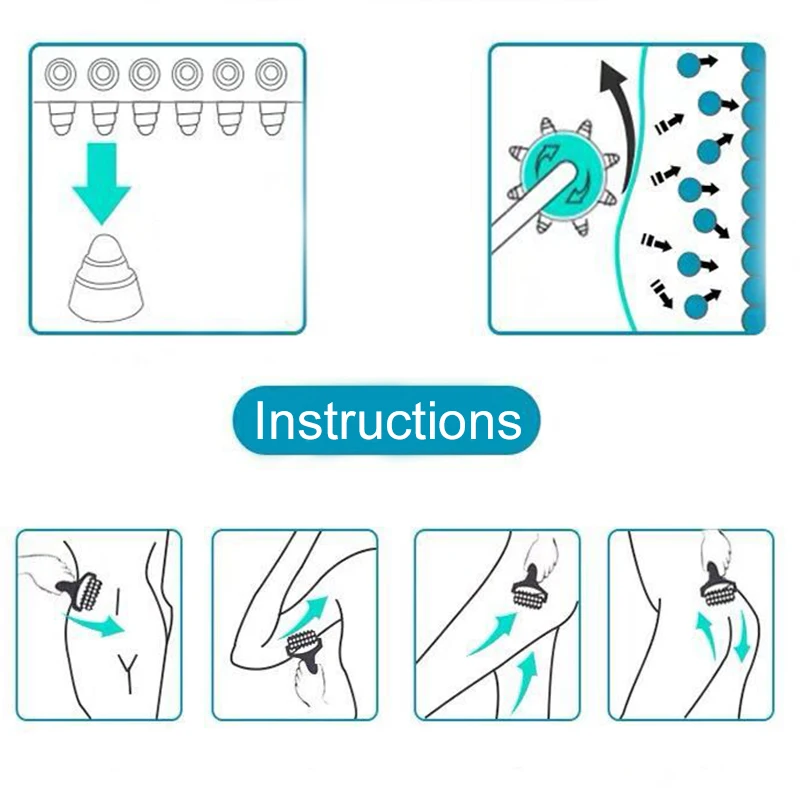 Instructions