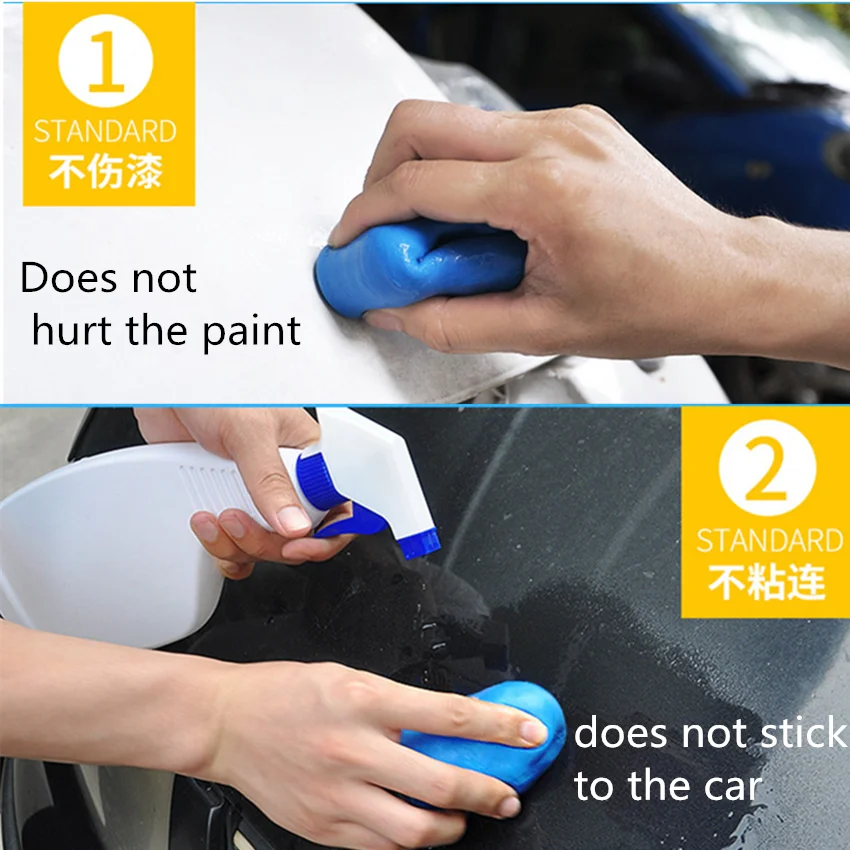 1
STANDARD
不伤漆

Does not hurt the paint

2
STANDARD
不粘连

does not stick to the car